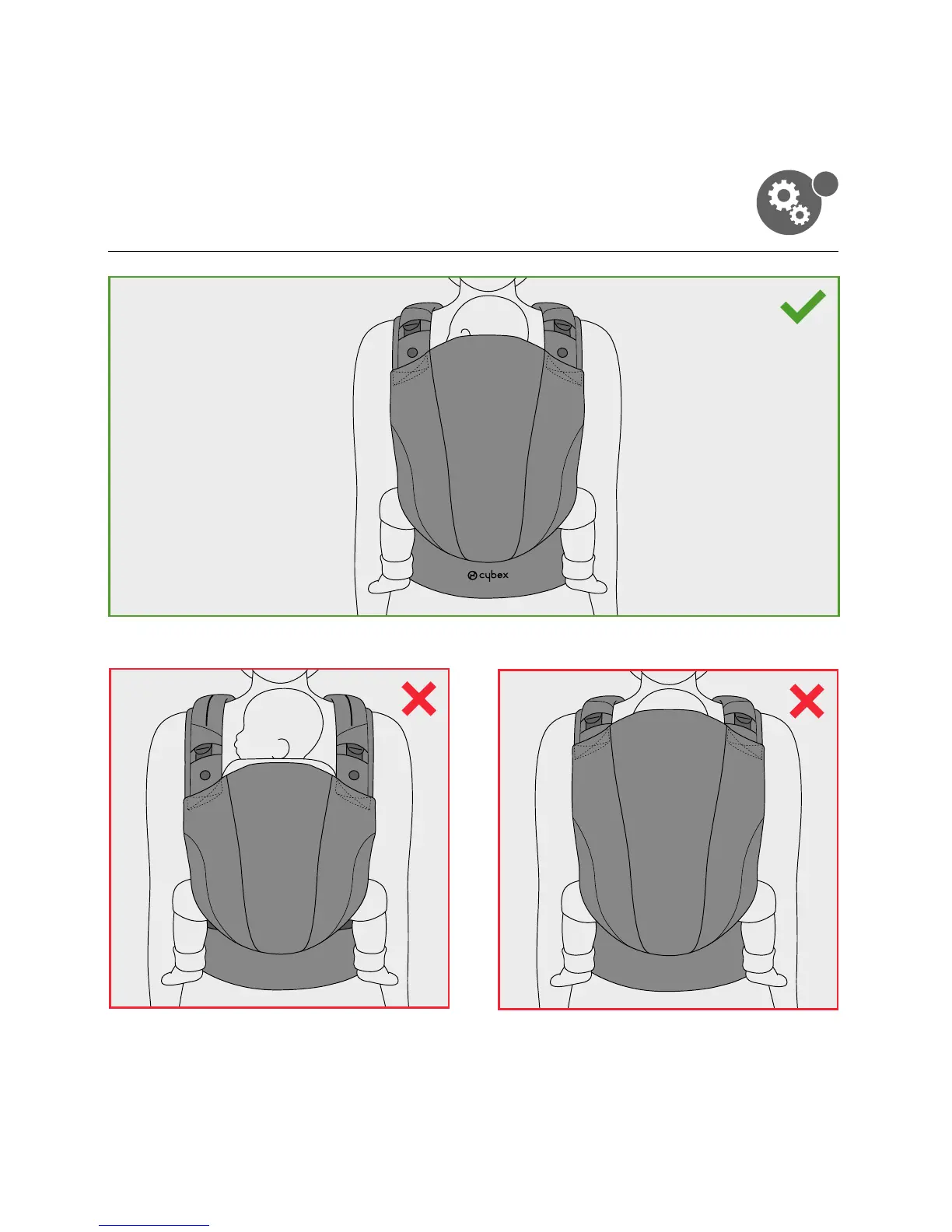 cybex