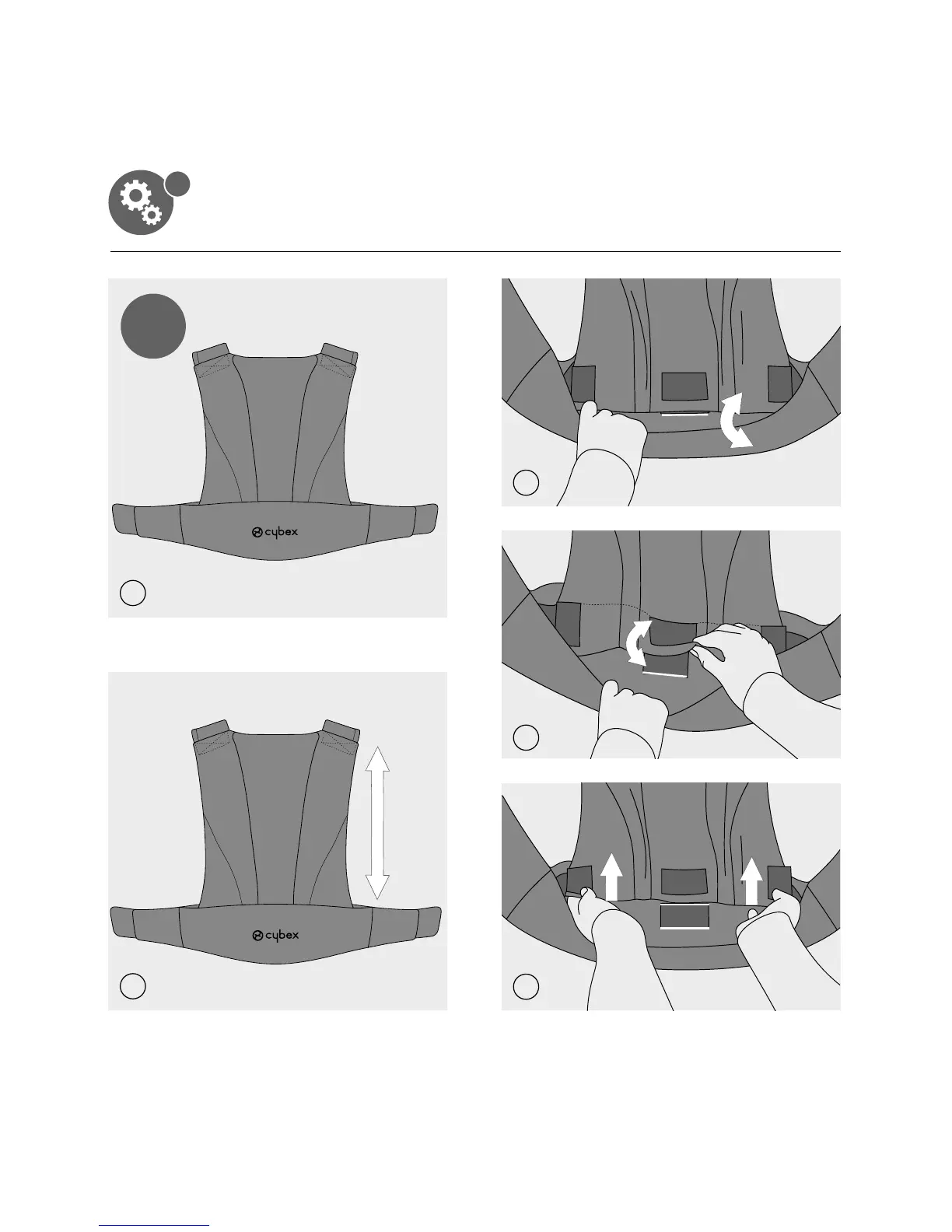 cybex

cybex