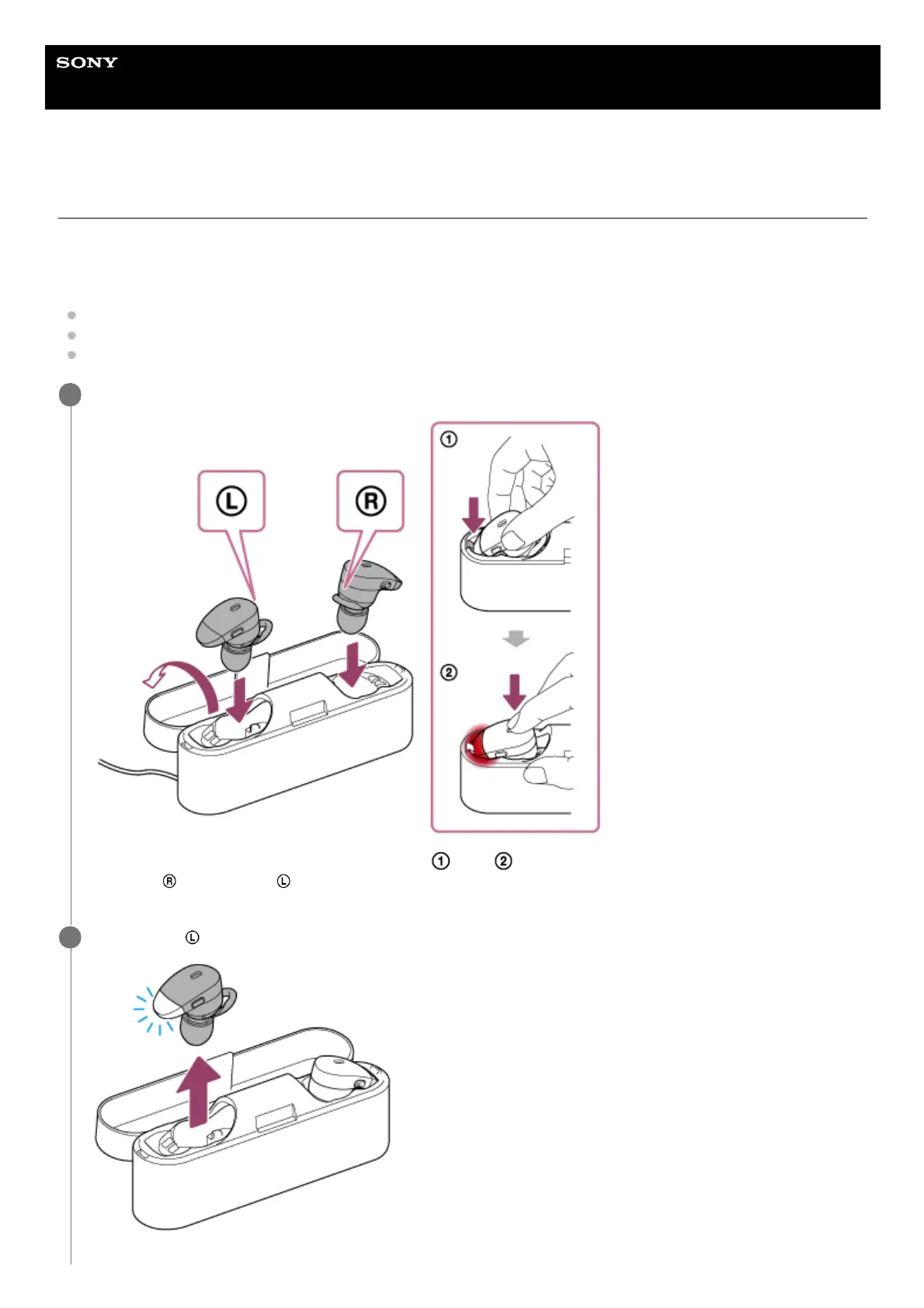 SONY

L

R

①

②

① ②

Ⓡ Ⓛ

Ⓛ