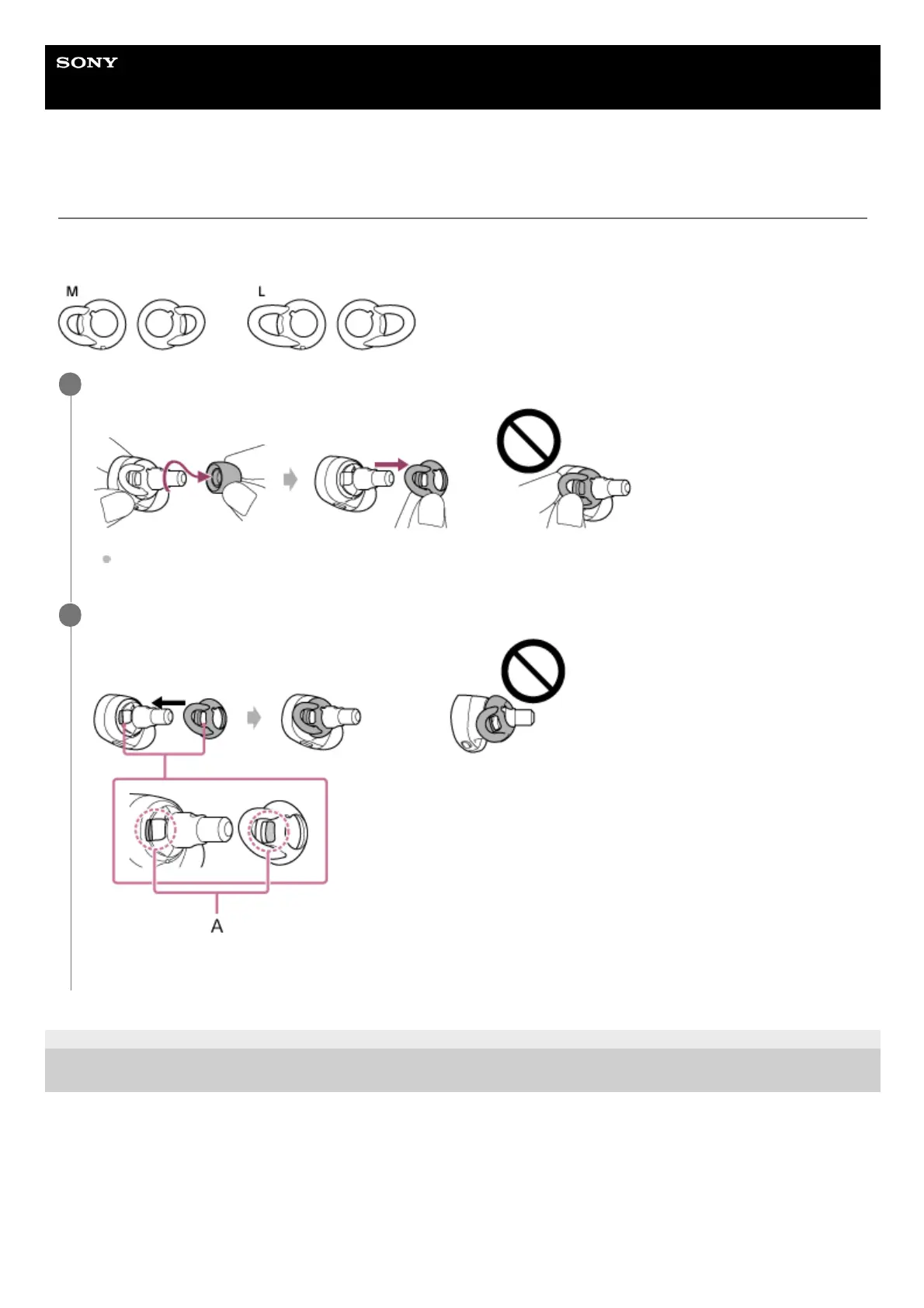 SONY

M

L

A