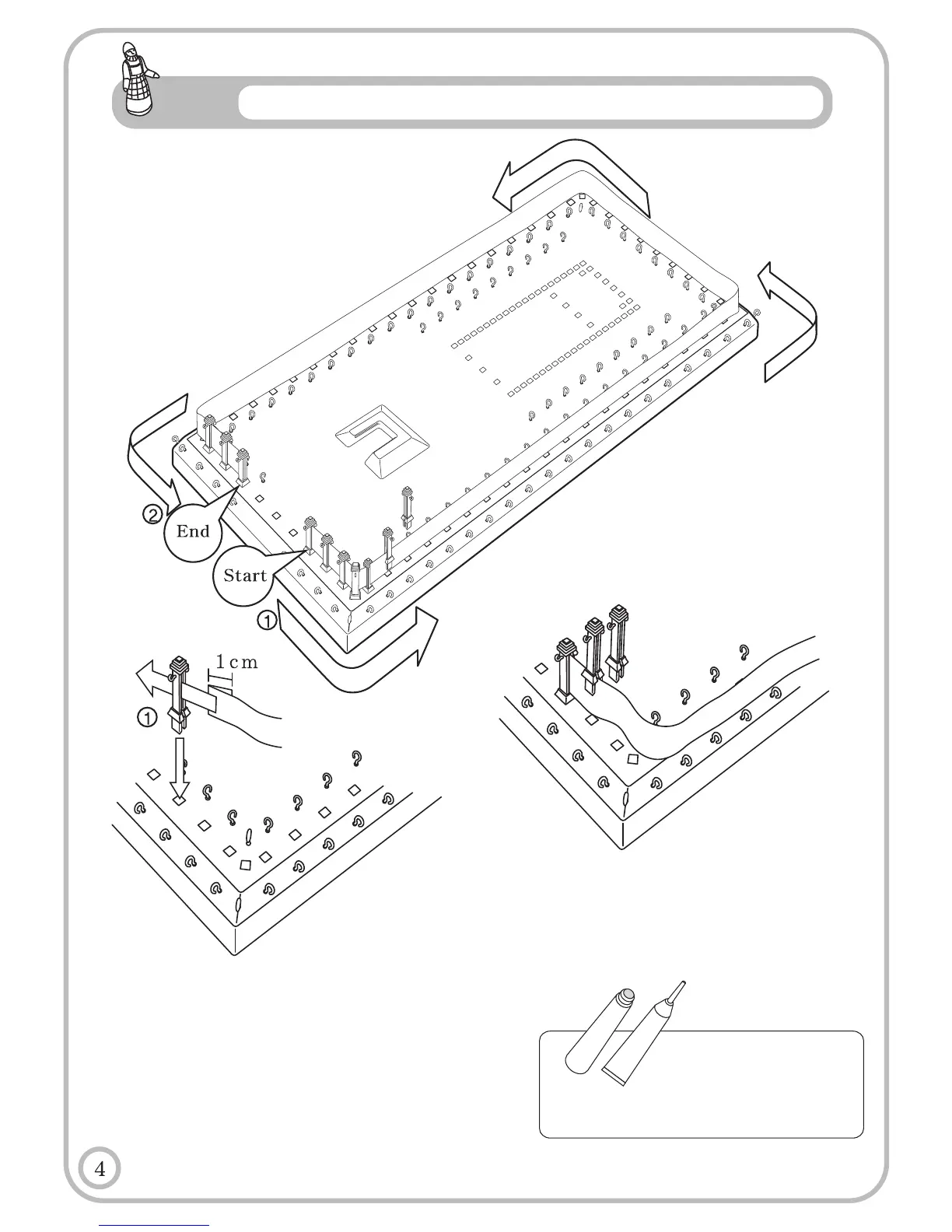 ②
End
Start
①
1cm
①
4