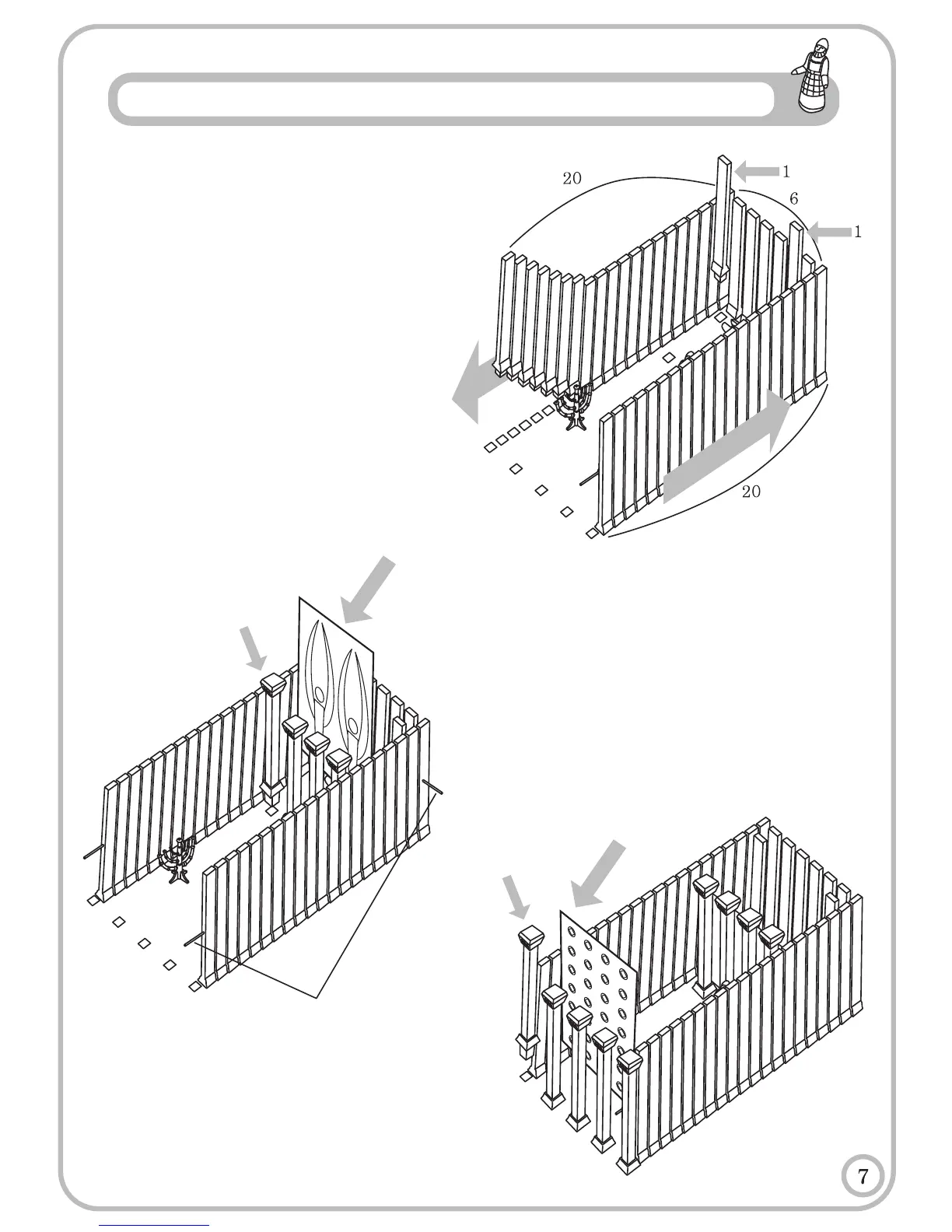 20

1

6

1

20

7