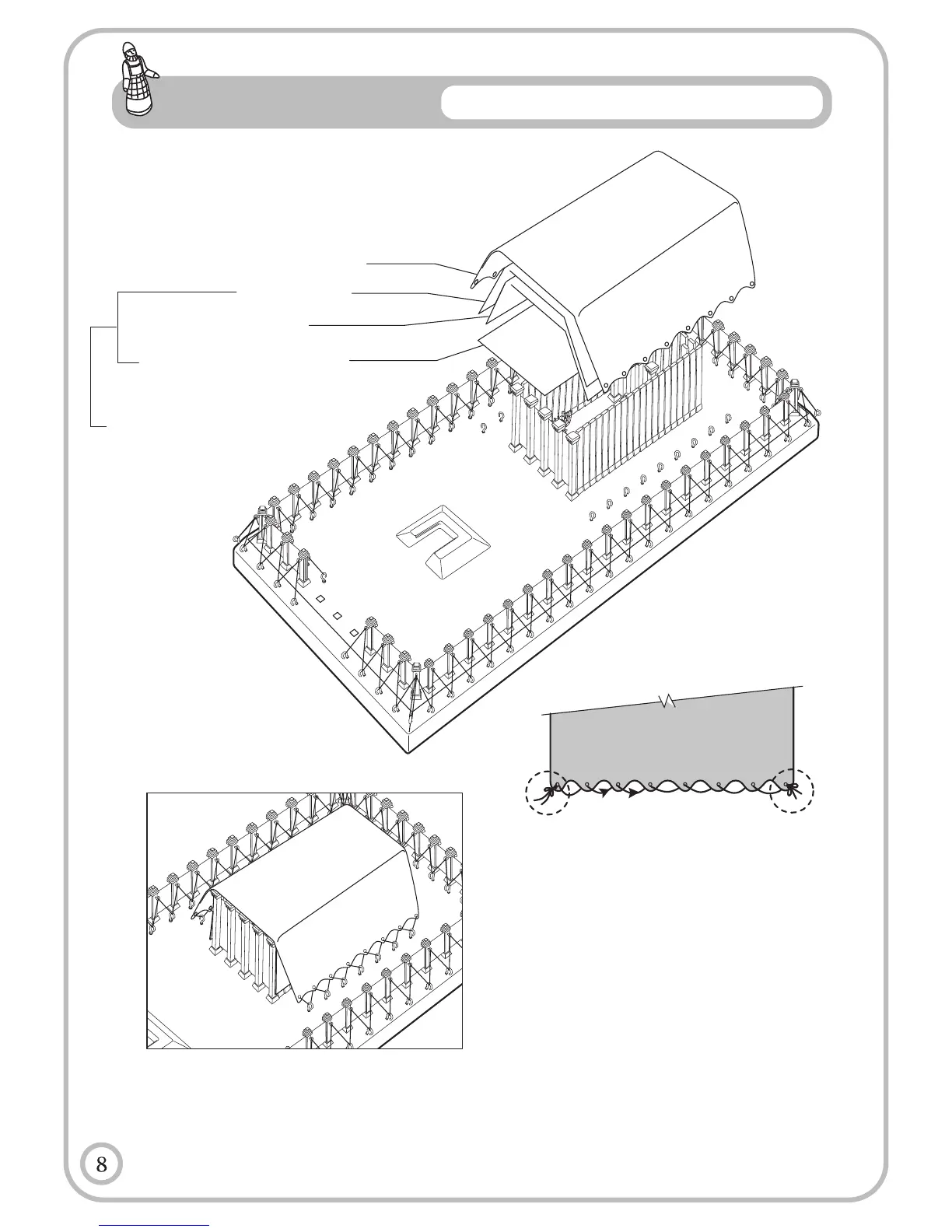 8