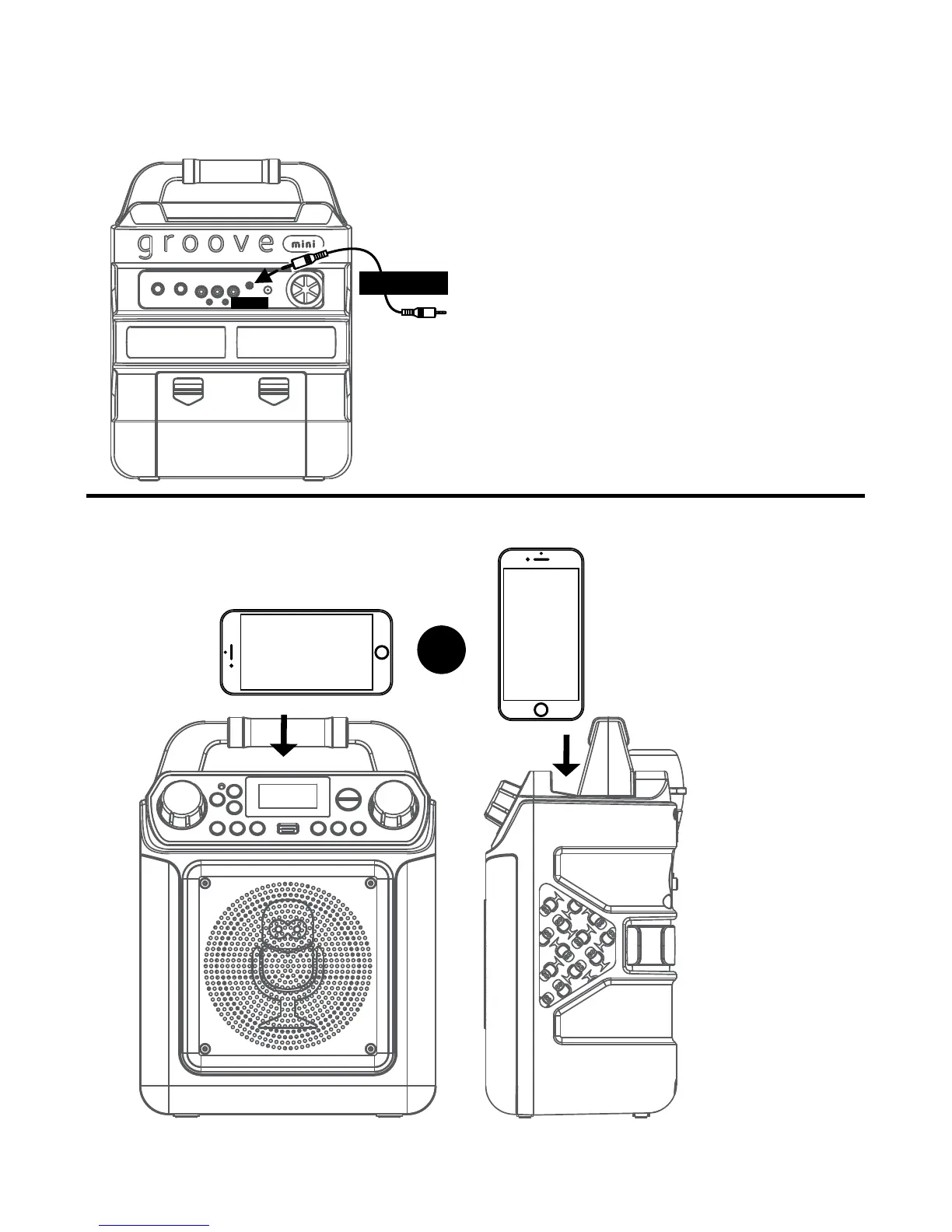 groove mini