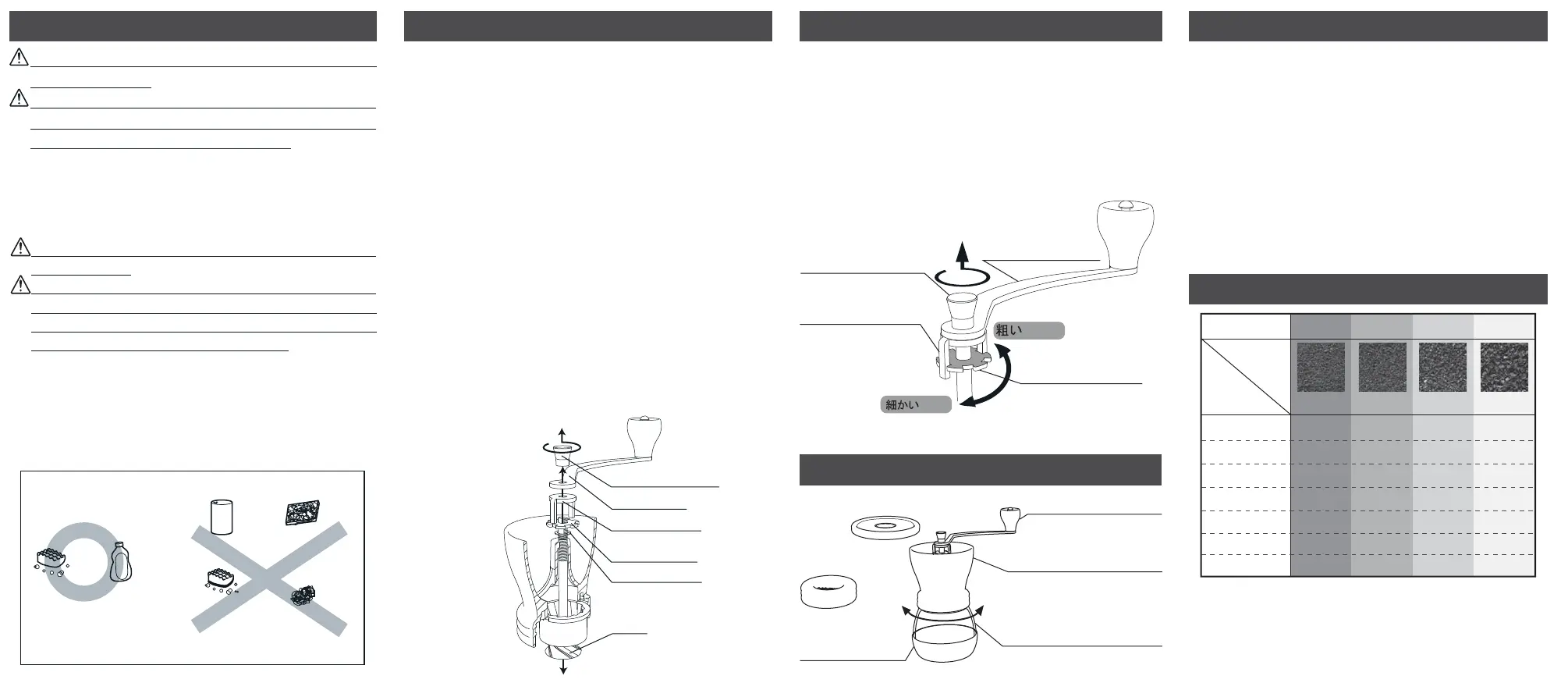 粗い

細かい