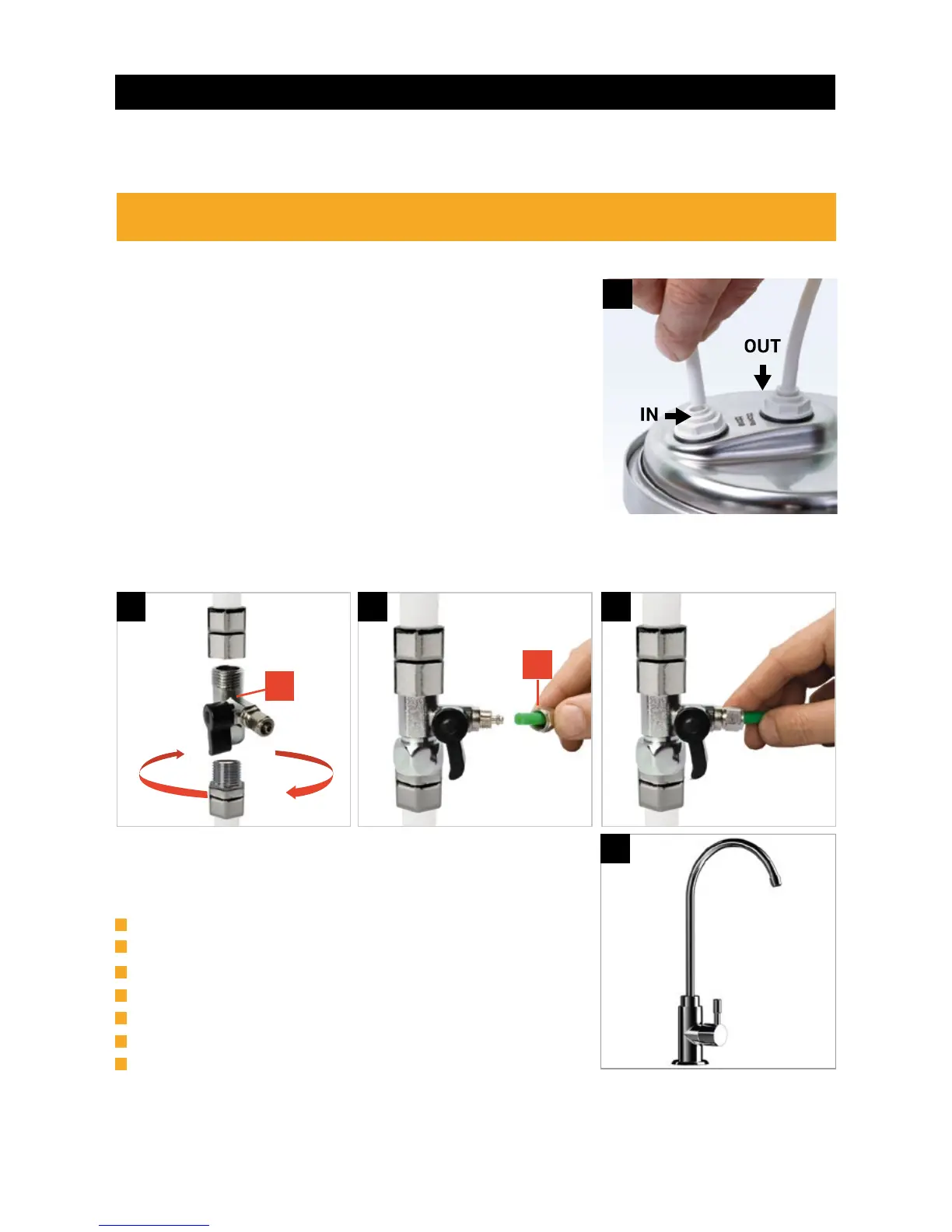 OUT

IN