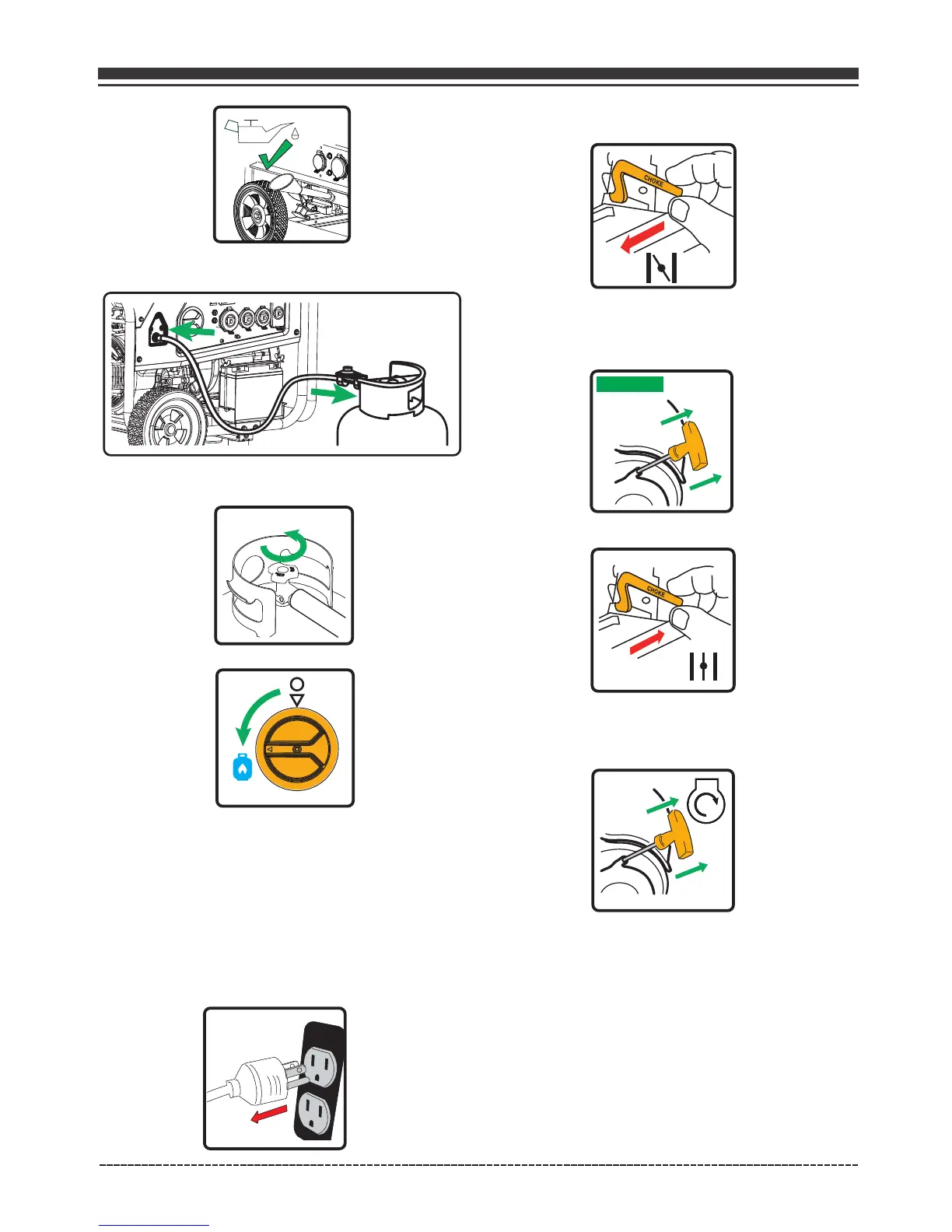 CHOKE

CHOKE