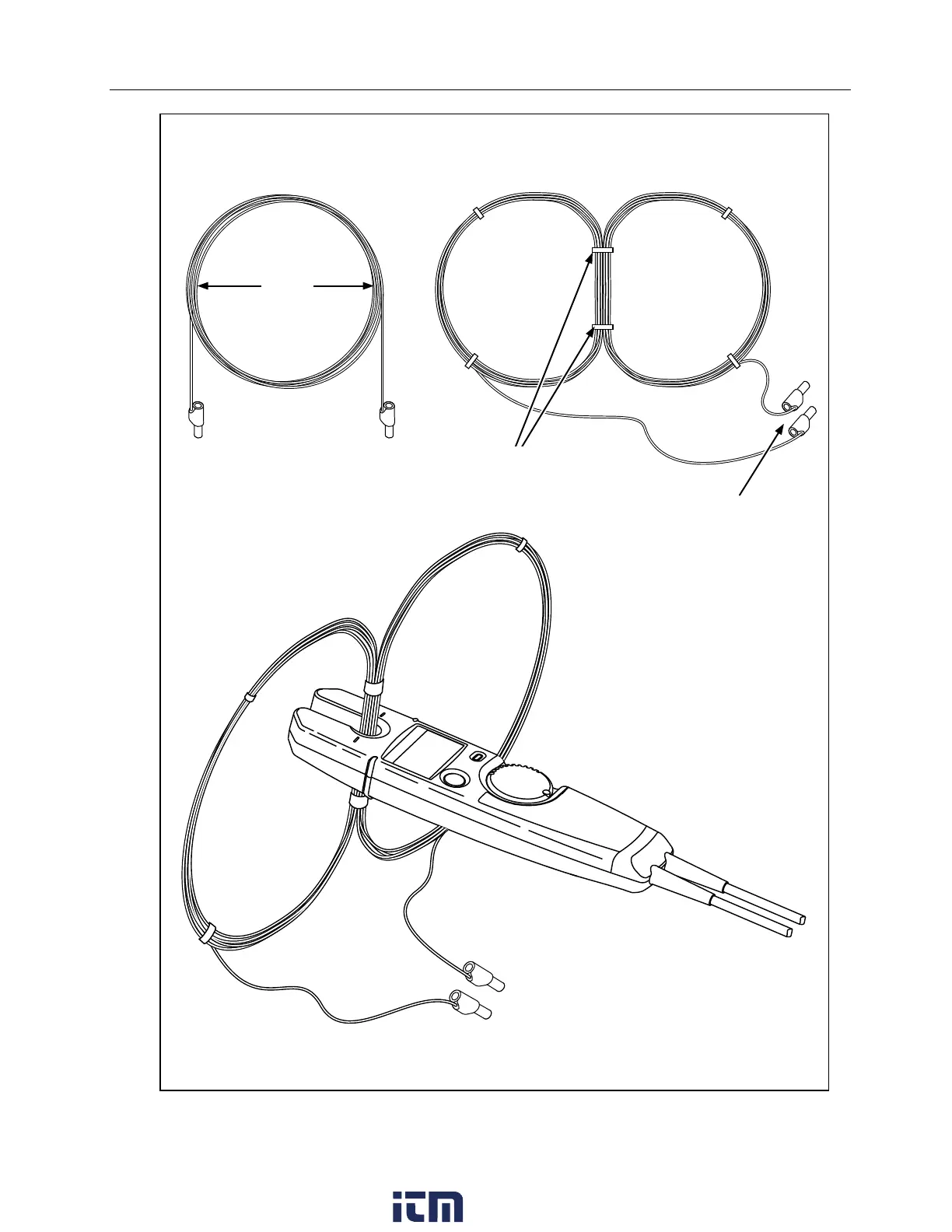 itm