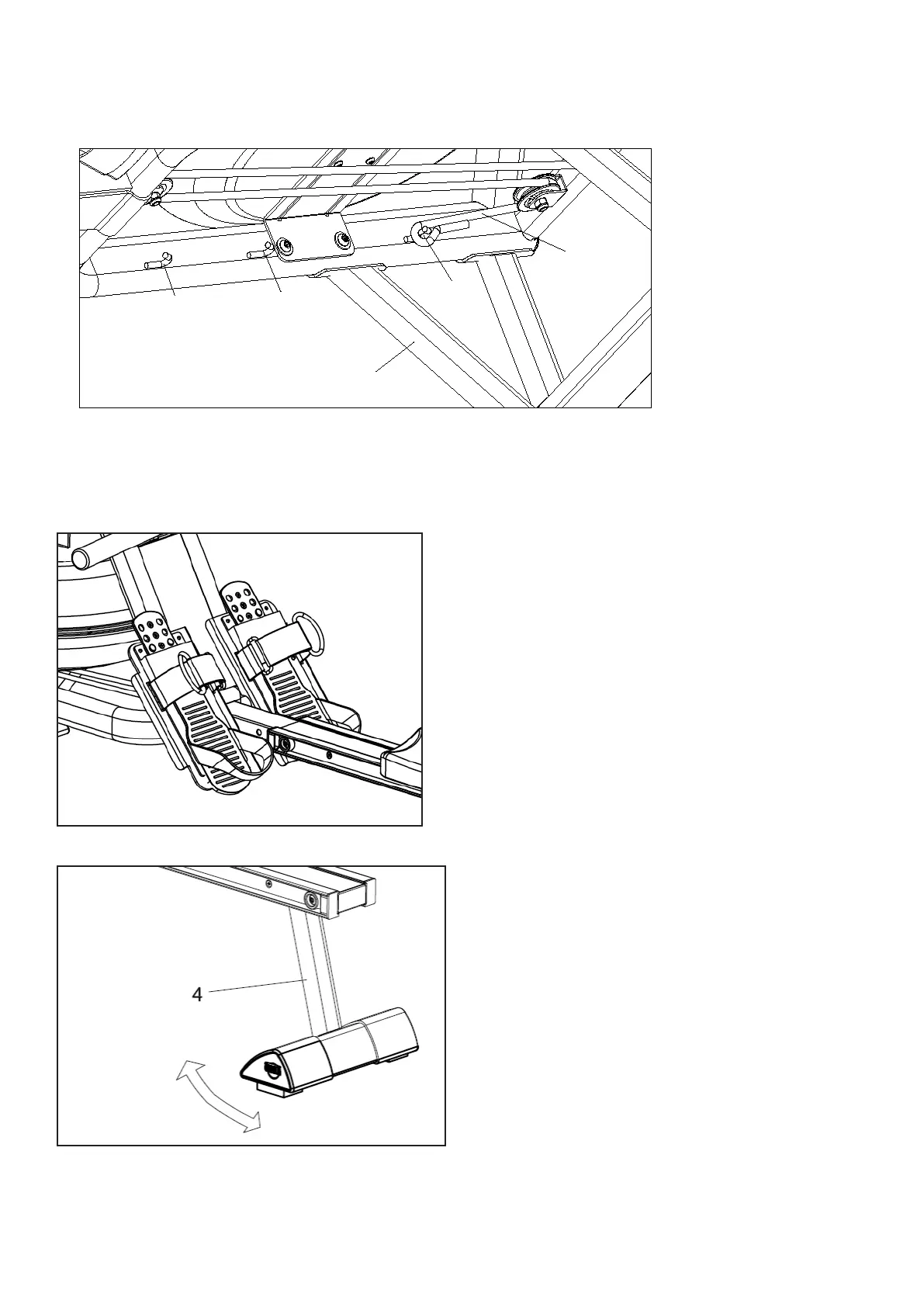 4