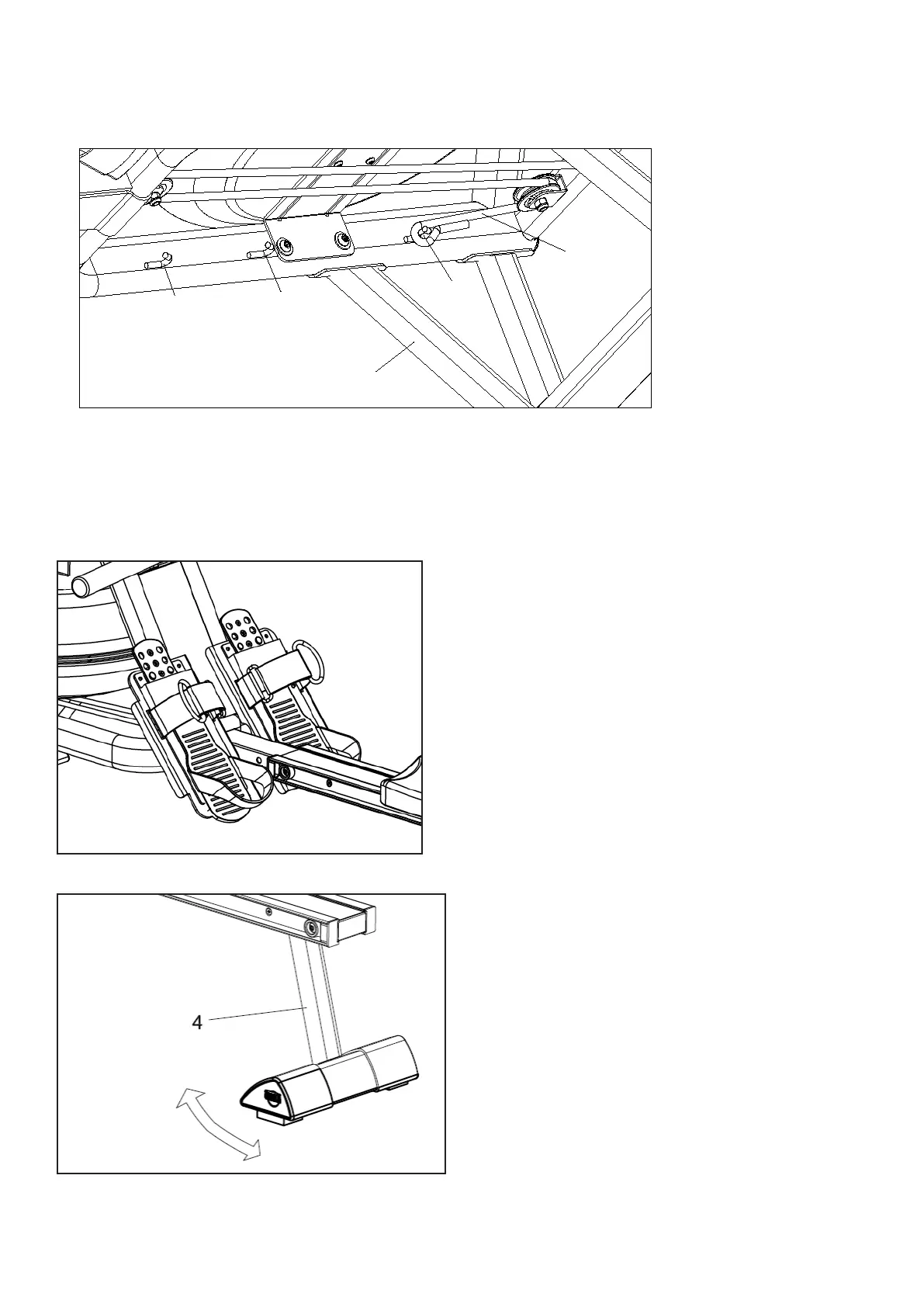 4