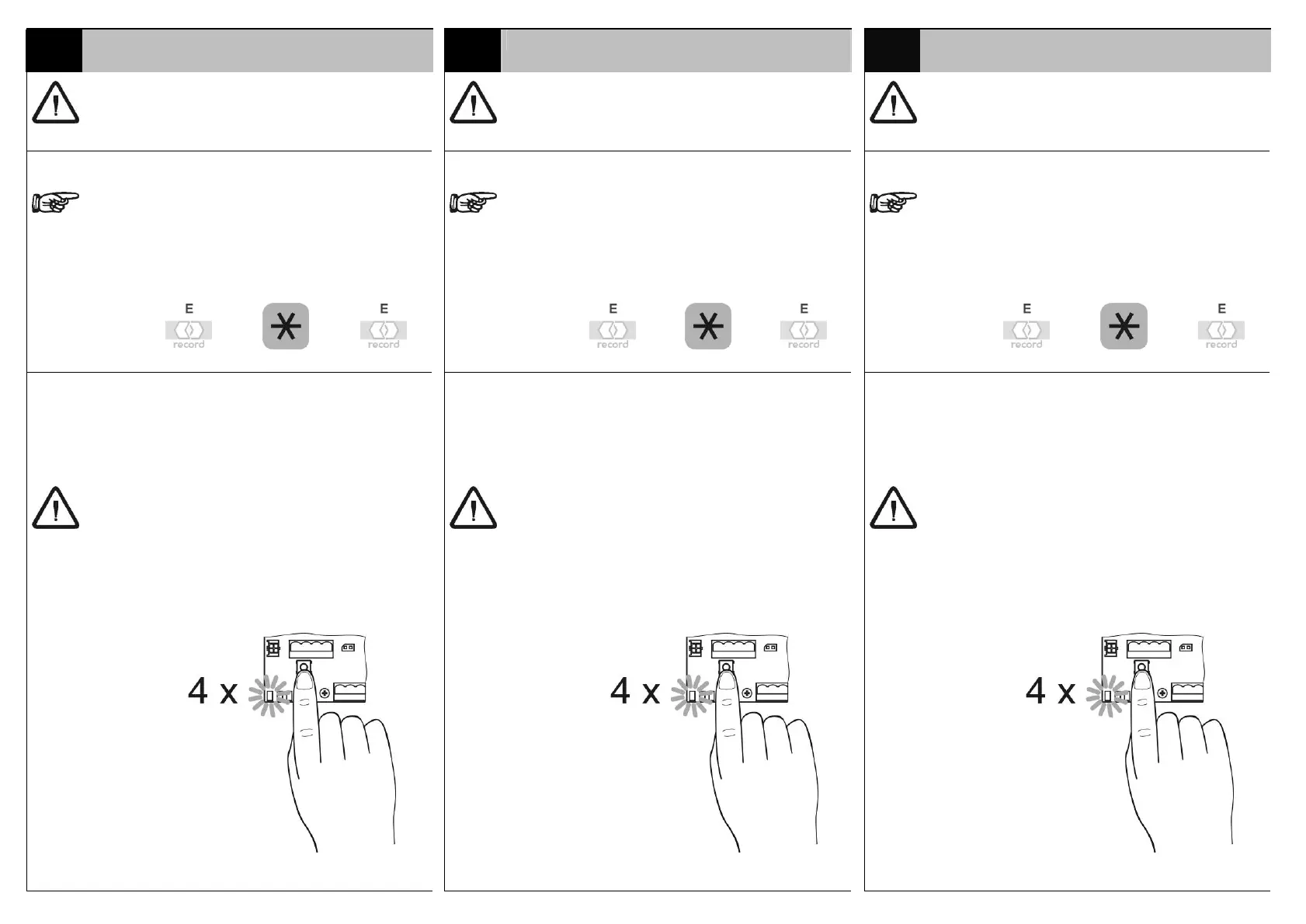 E
record
E
record
4 x

E
record
E
record
4 x

E
record
E
record
4 x