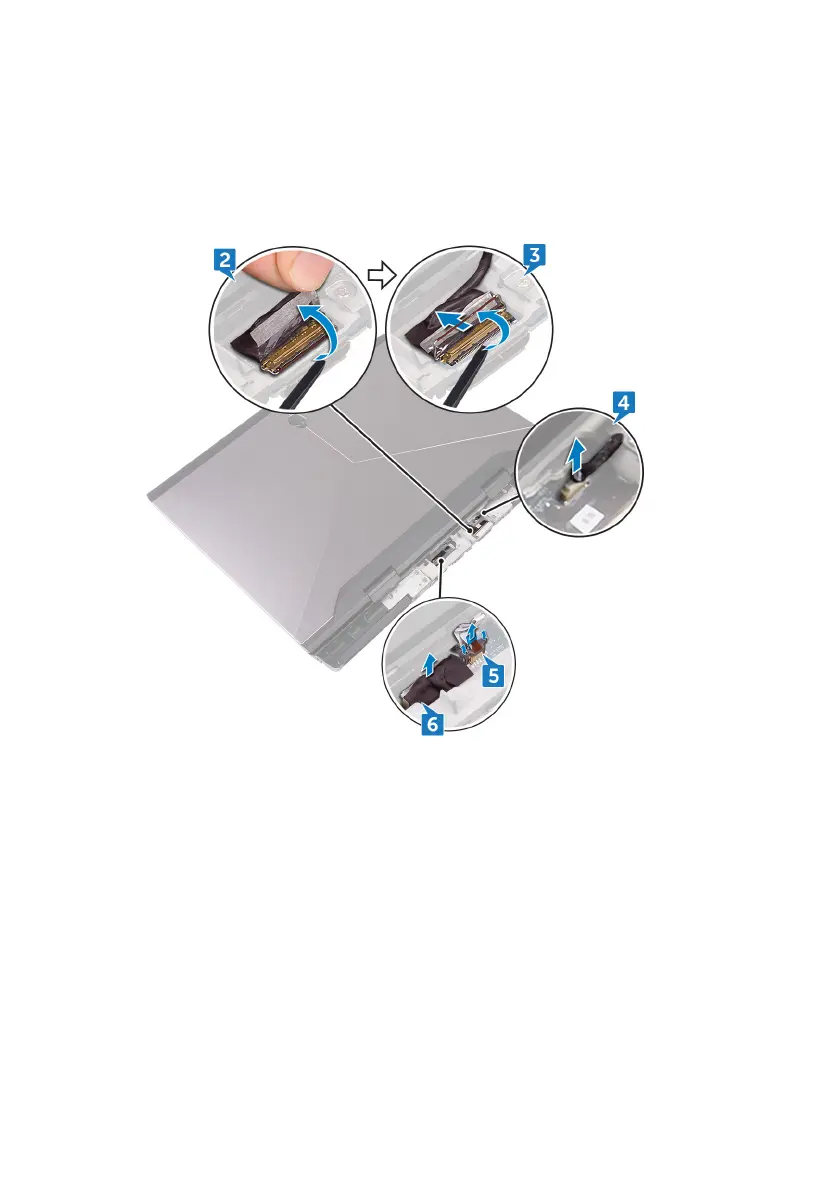 2

3

4

5

6