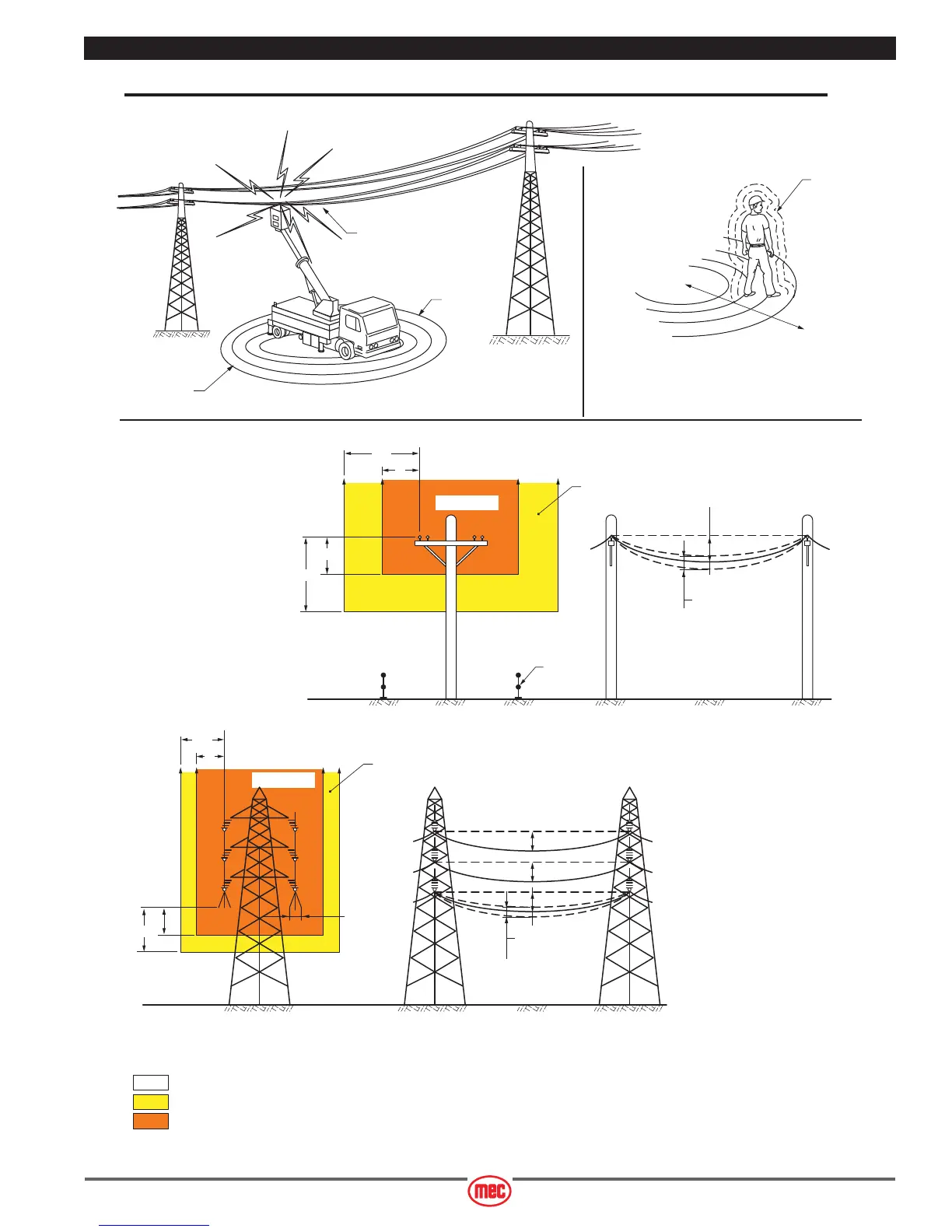 mec