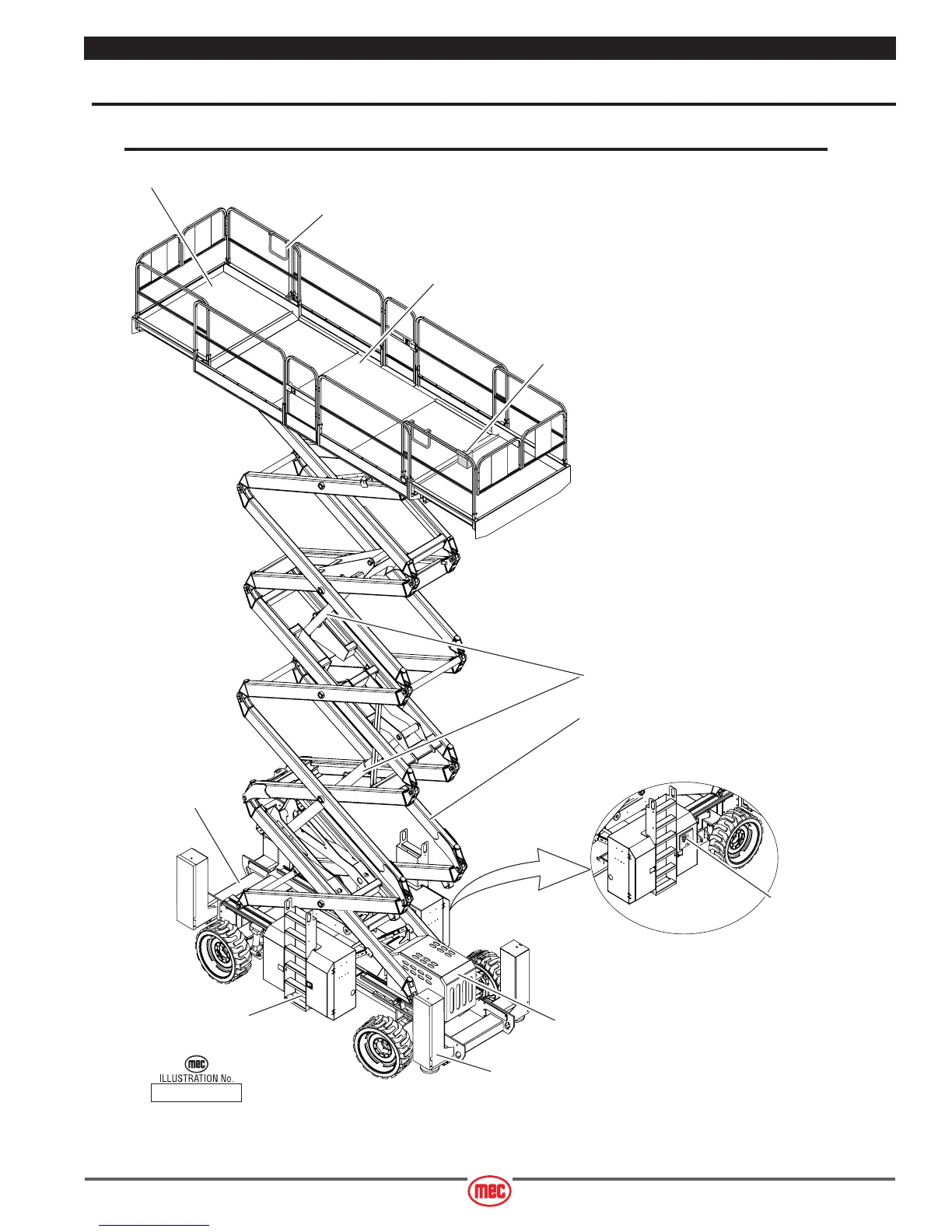 mec
ILLUSTRATION No.

mec