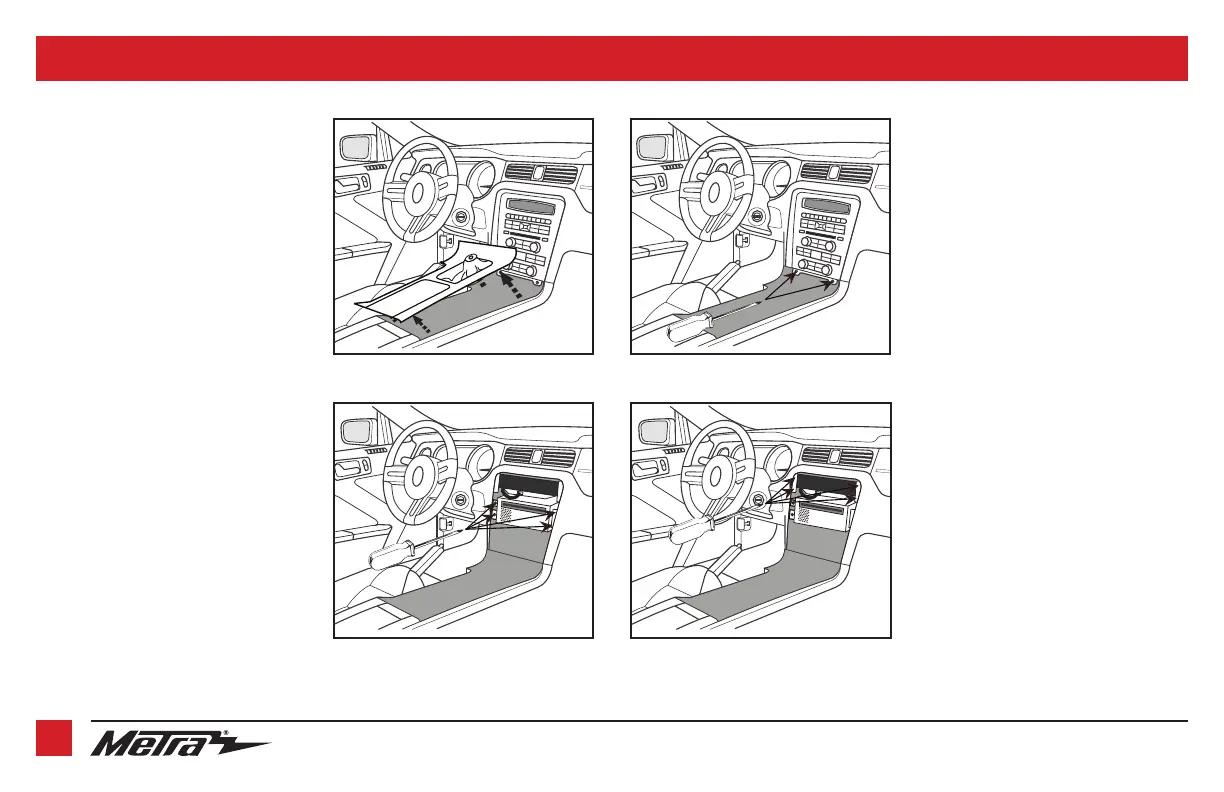 Metra®