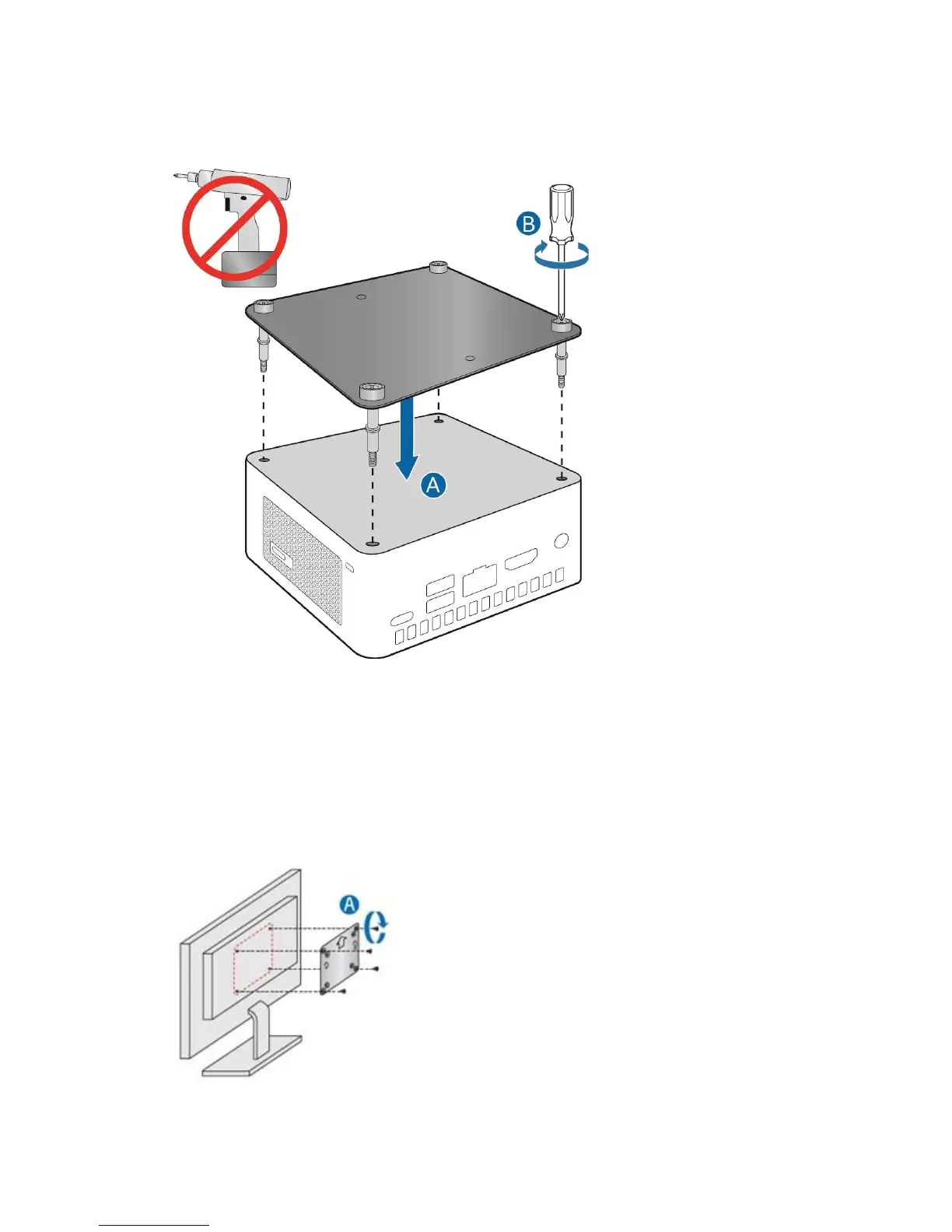 B

A

A