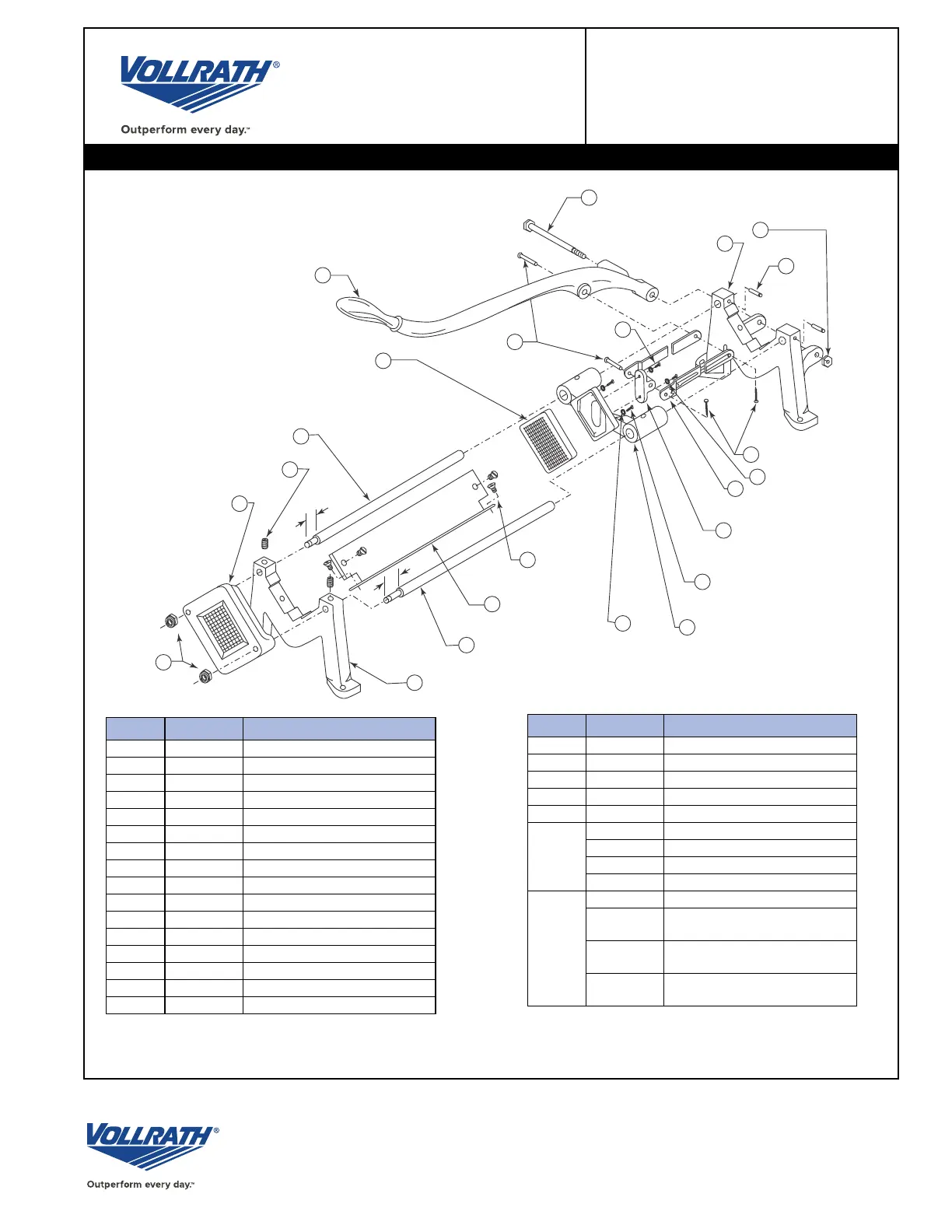 VOLLRATH®

Outperform every day.™

VOLLRATH®

Outperform every day.™