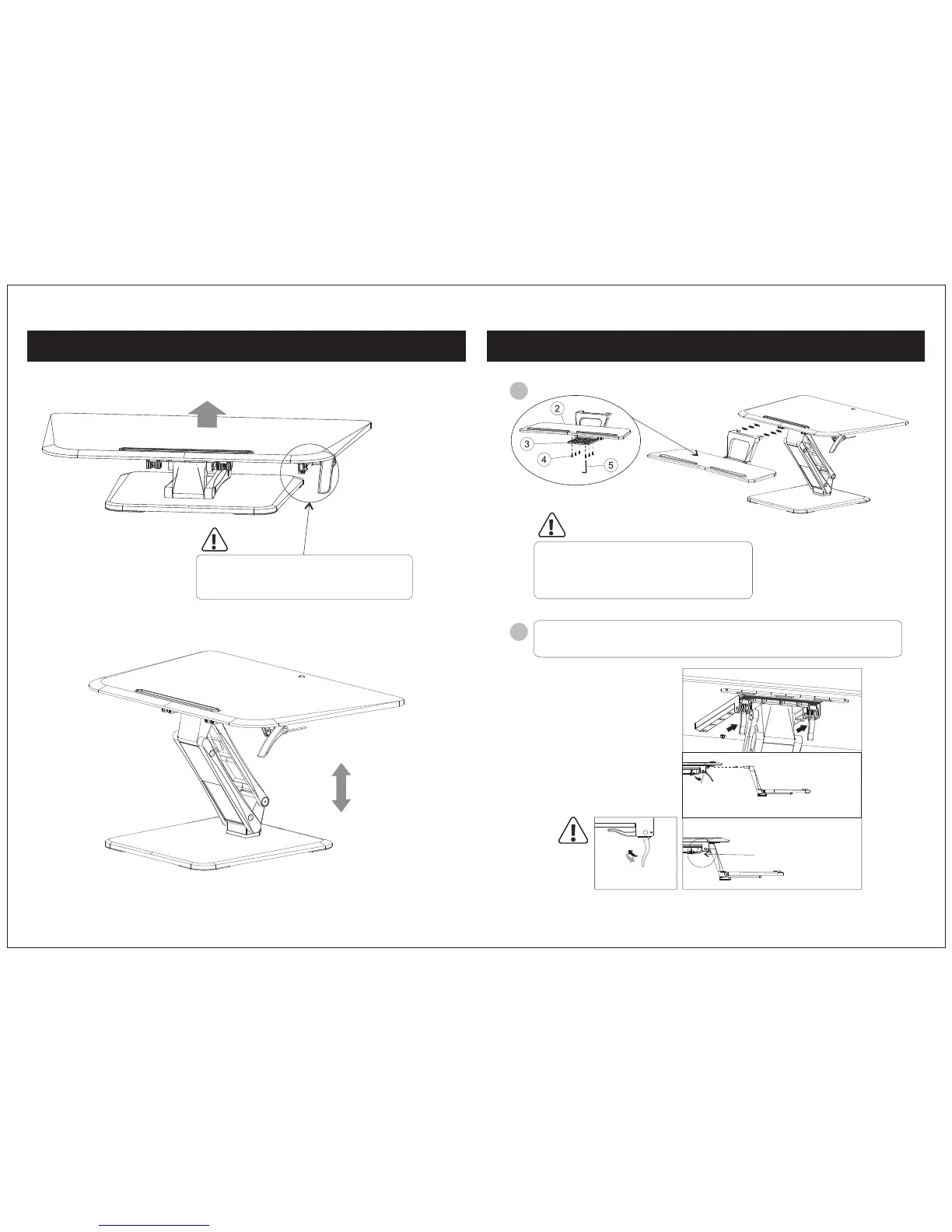 2

3

4

5