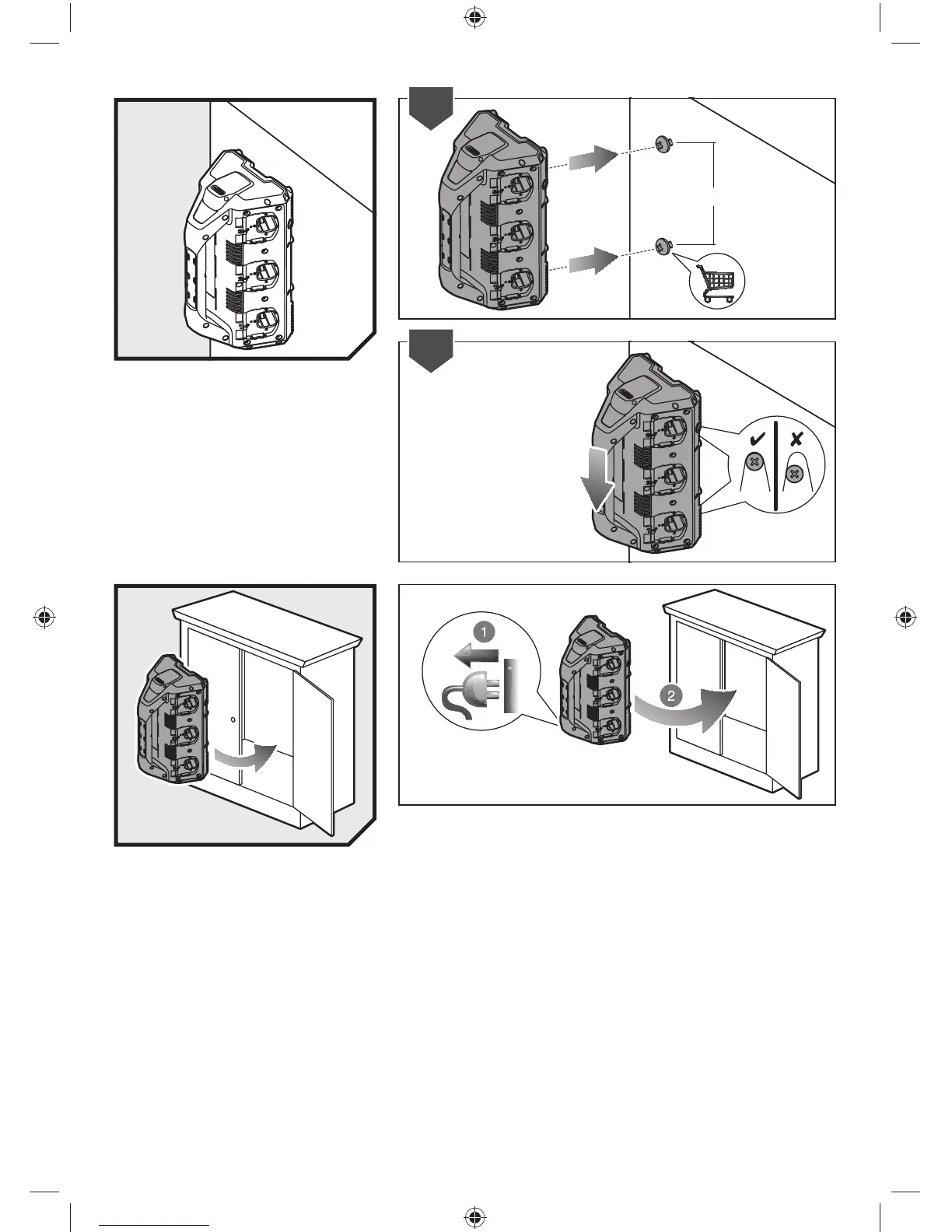 1

2