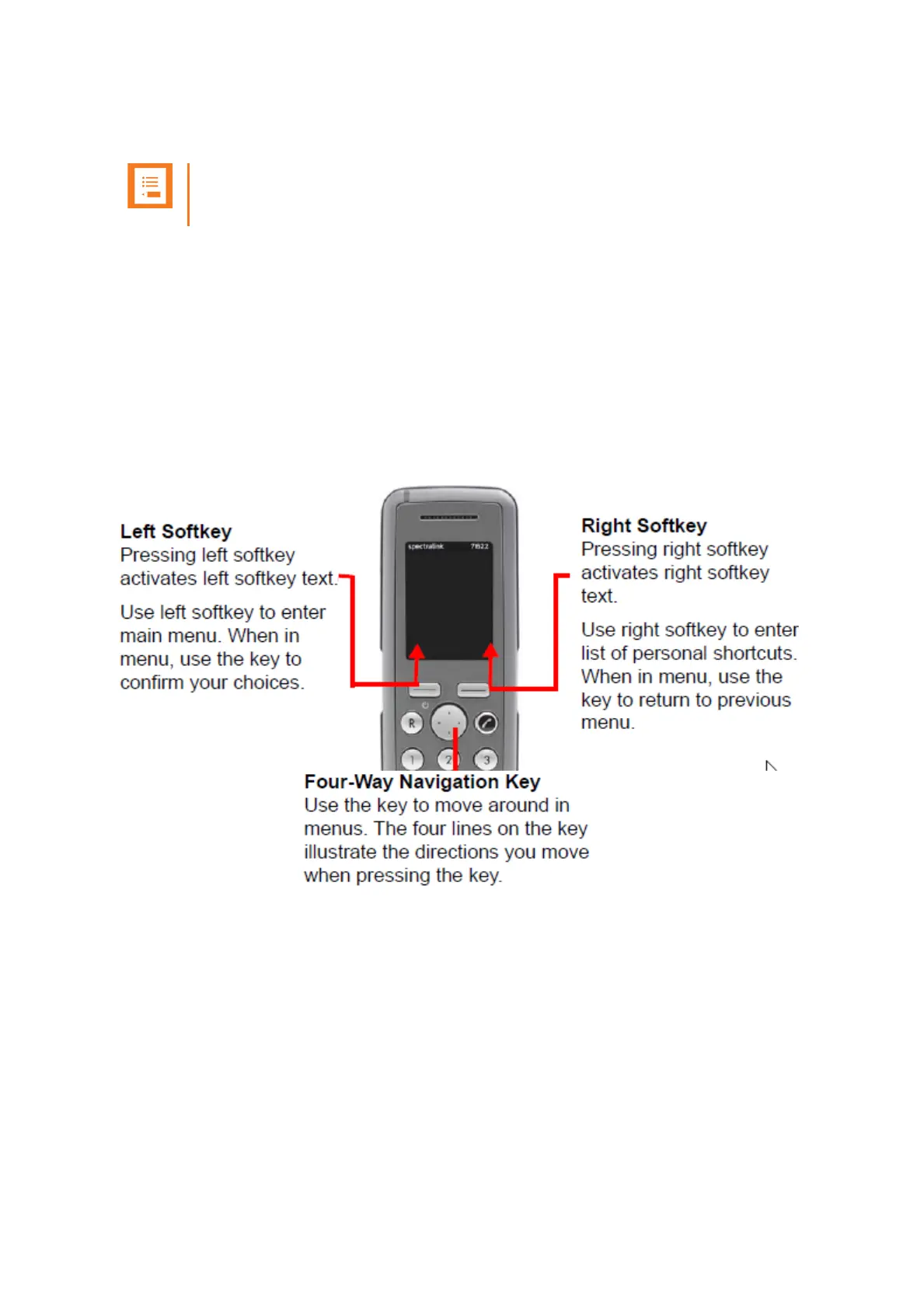 Left Softkey
Pressing left softkey activates left softkey text.

Use left softkey to enter main menu. When in menu, use the key to confirm your choices.

spectralink 7622

R

1 2 3

Right Softkey
Pressing right softkey activates right softkey text.

Use right softkey to enter list of personal shortcuts. When in menu, use the key to return to previous menu.

Four-Way Navigation Key
Use the key to move around in menus. The four lines on the key illustrate the directions you move when pressing the key.