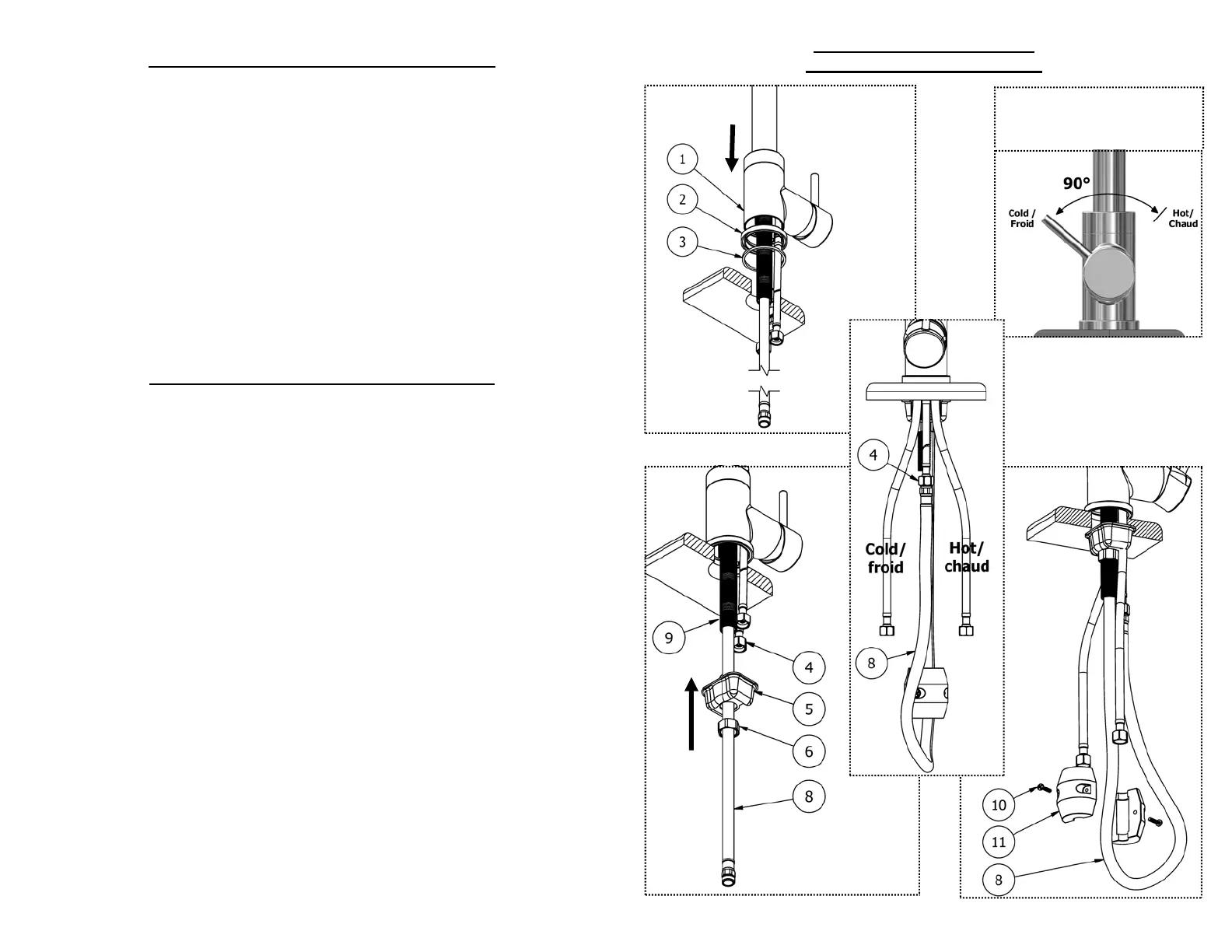 1

2

3

90°

Cold / Froid

Hot/ Chaud

4

Cold/ froid

Hot/ chaud

8

9

4

5

6

8

10

11

8