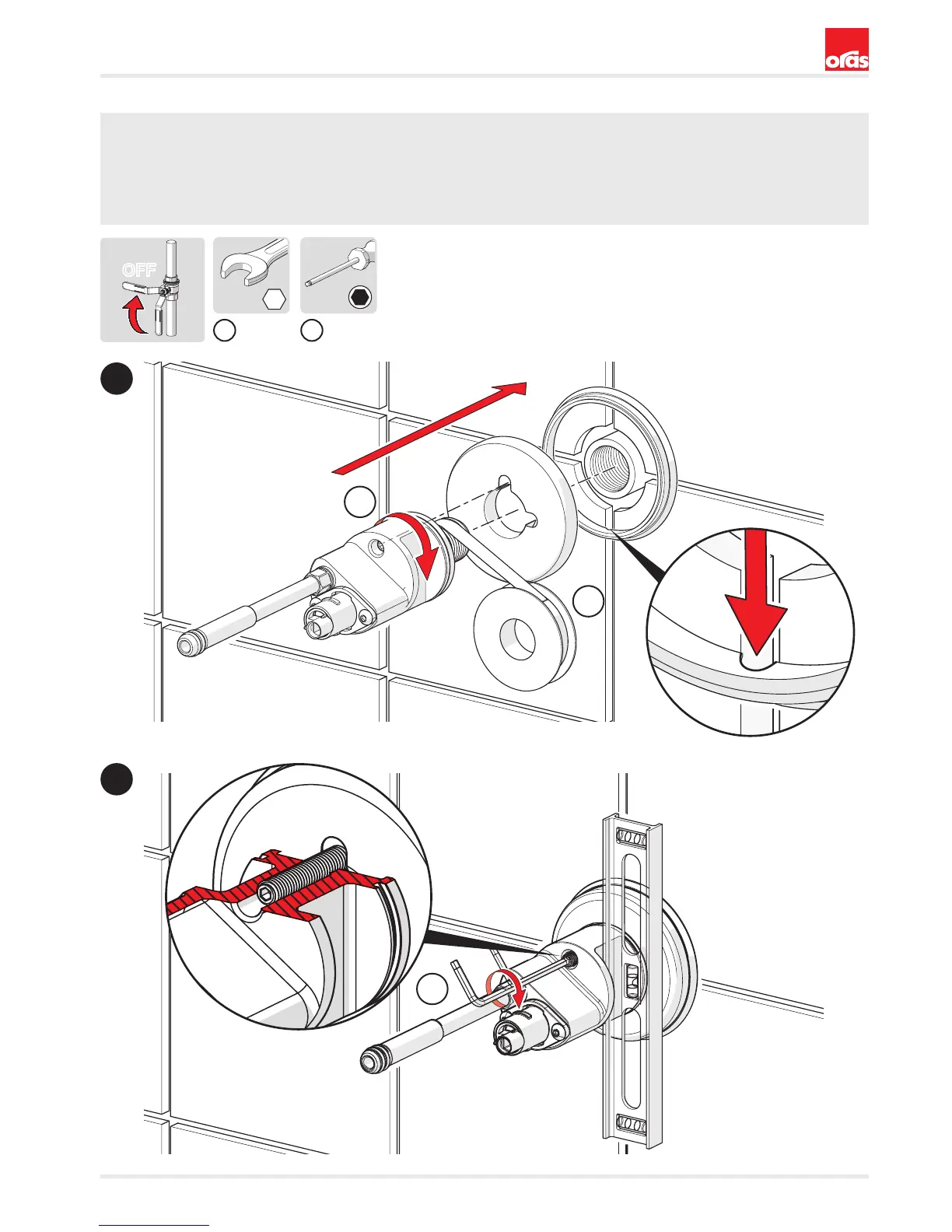 oras

OFF