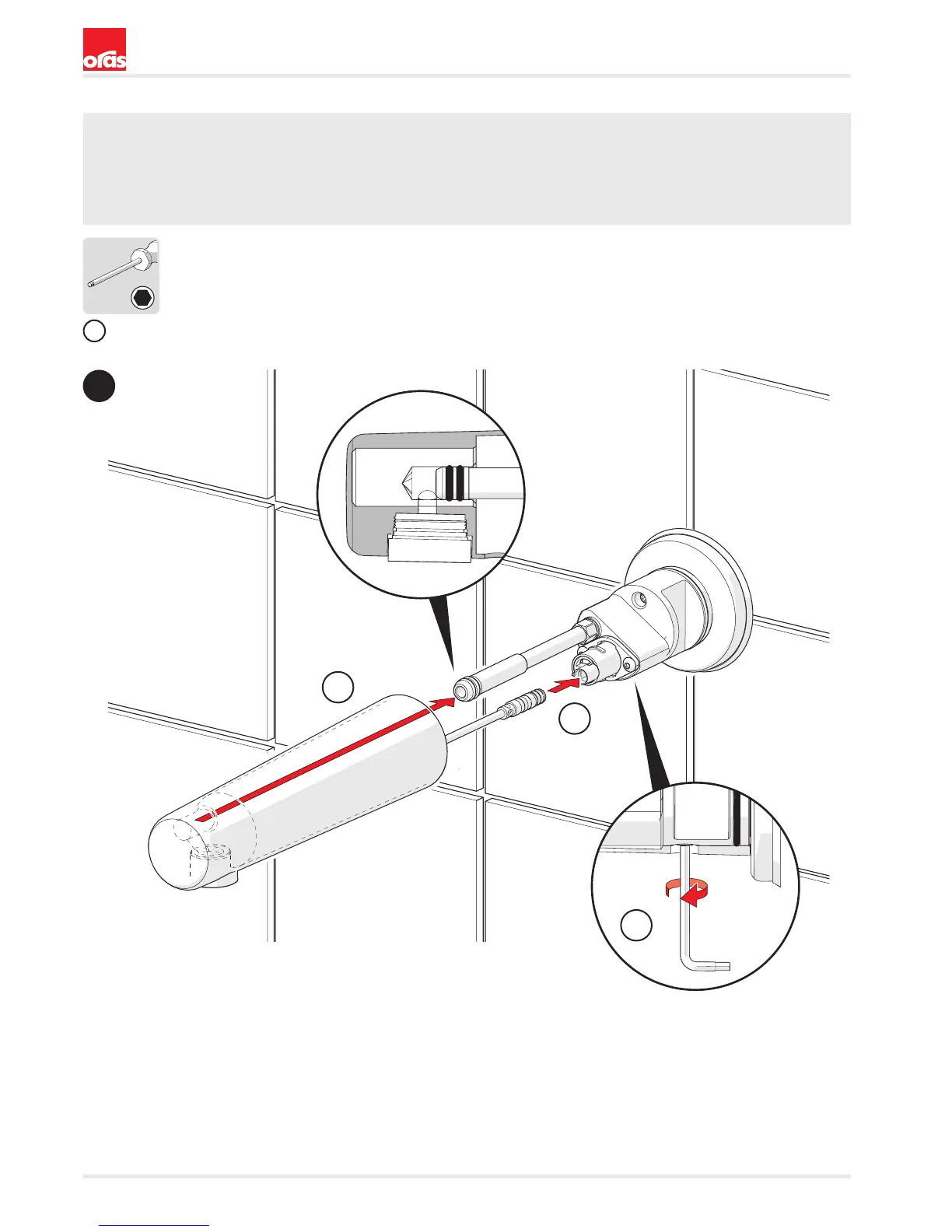 oras