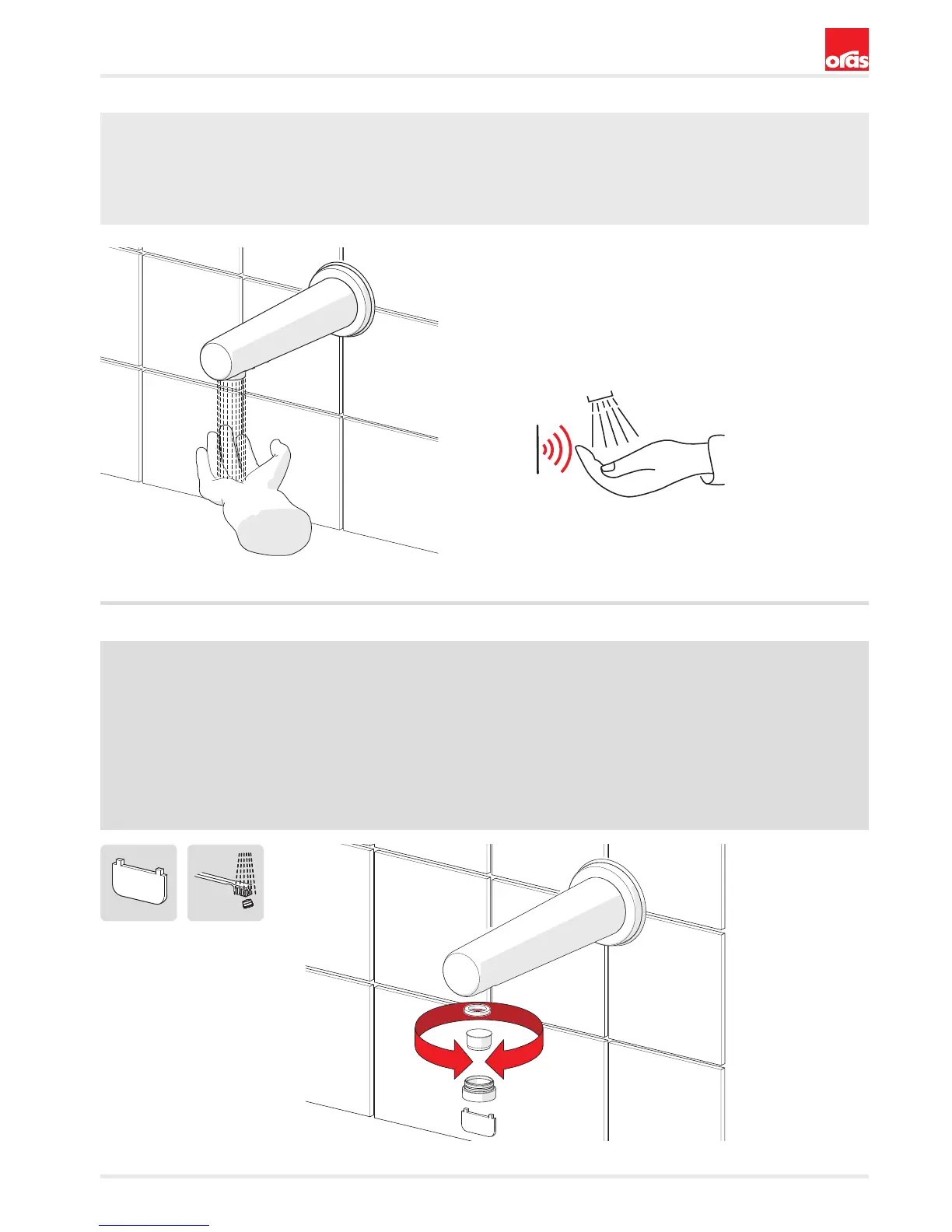 oras