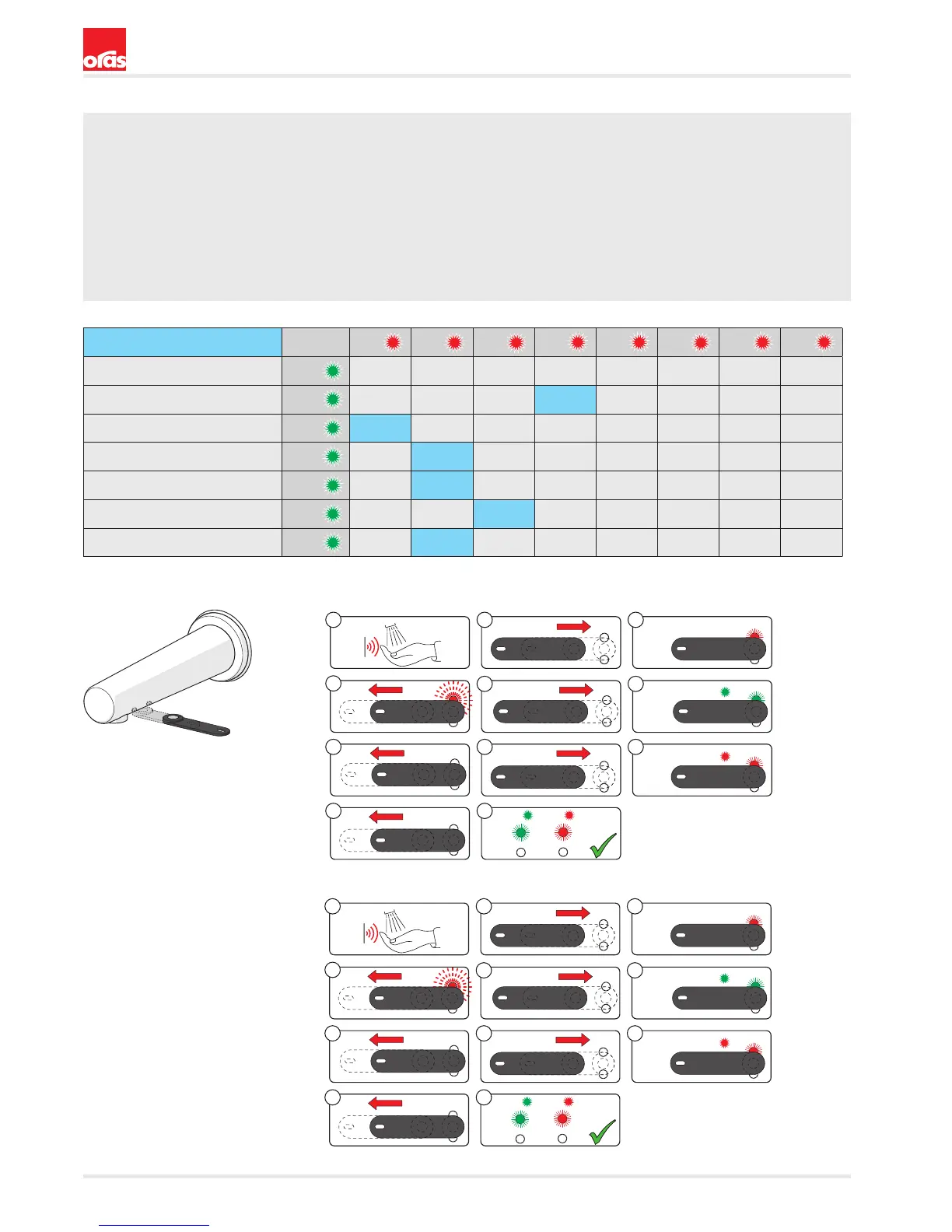 oras