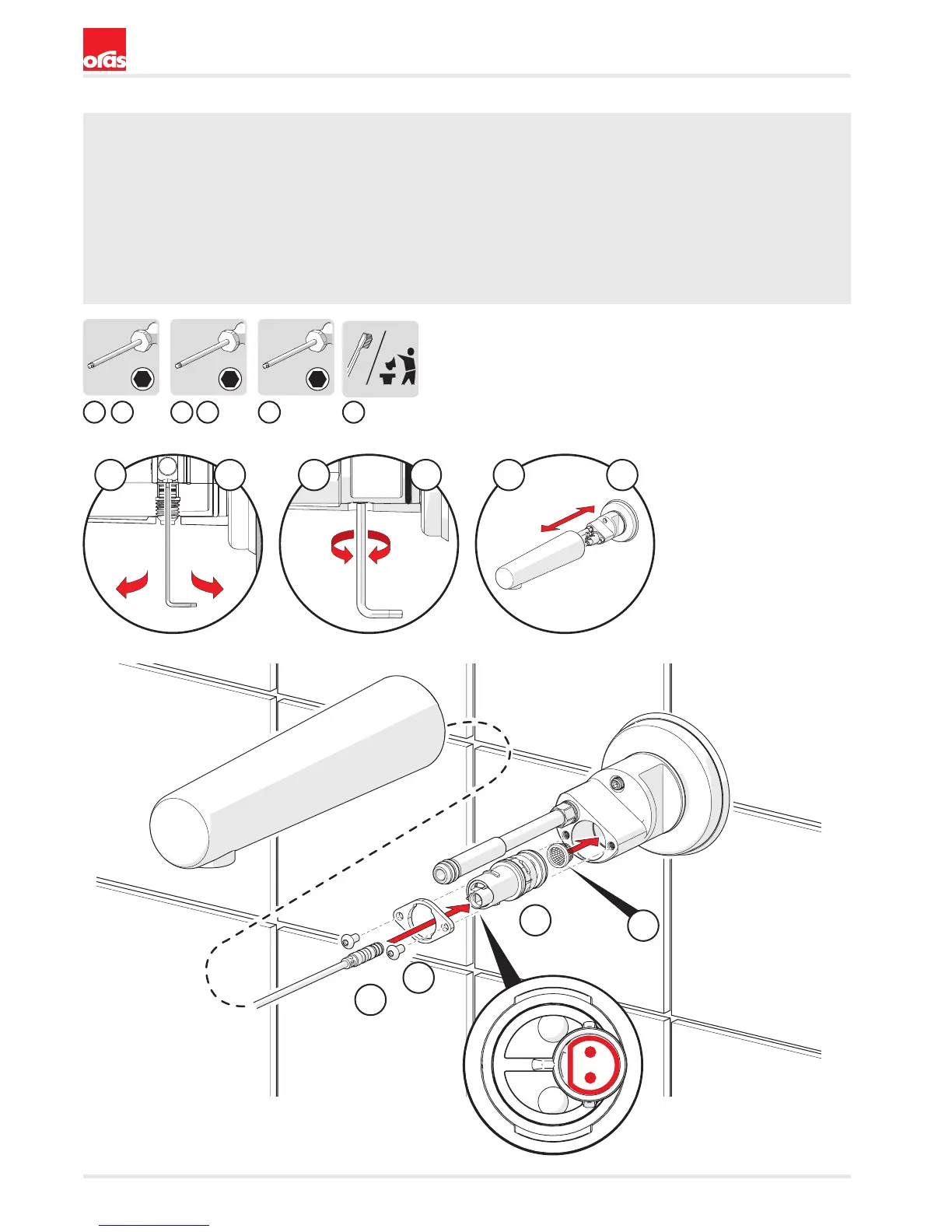 oras