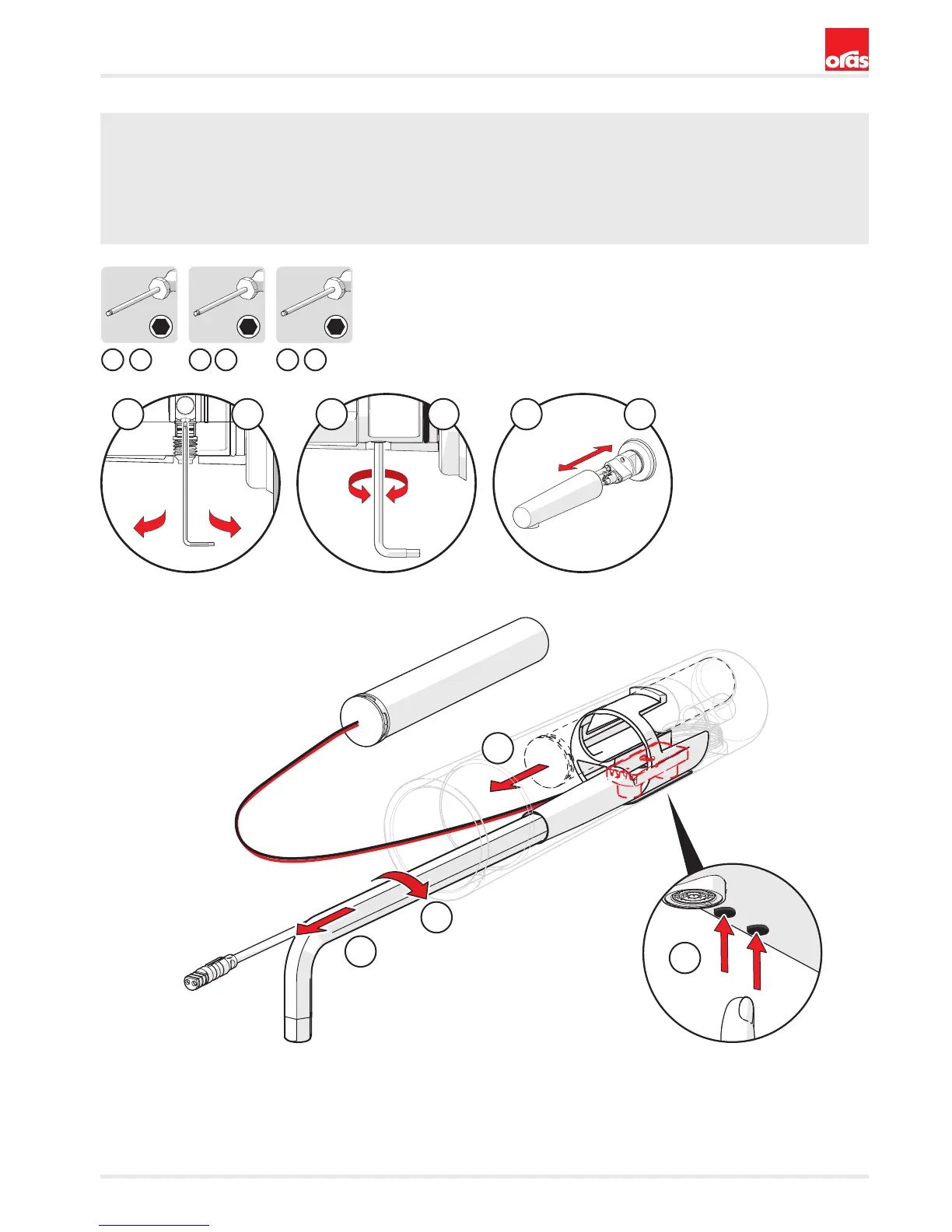 oras