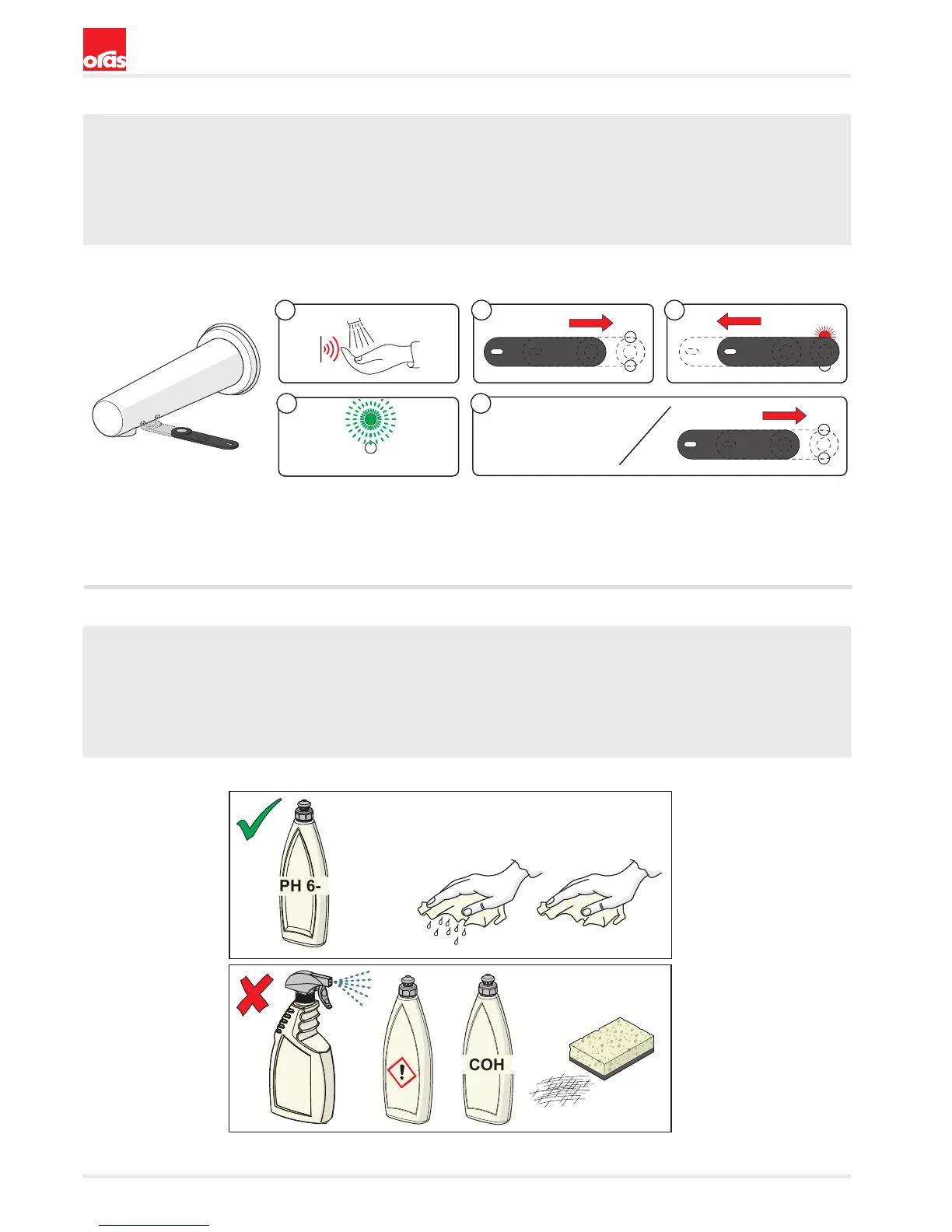 oras

PH 6-

COH