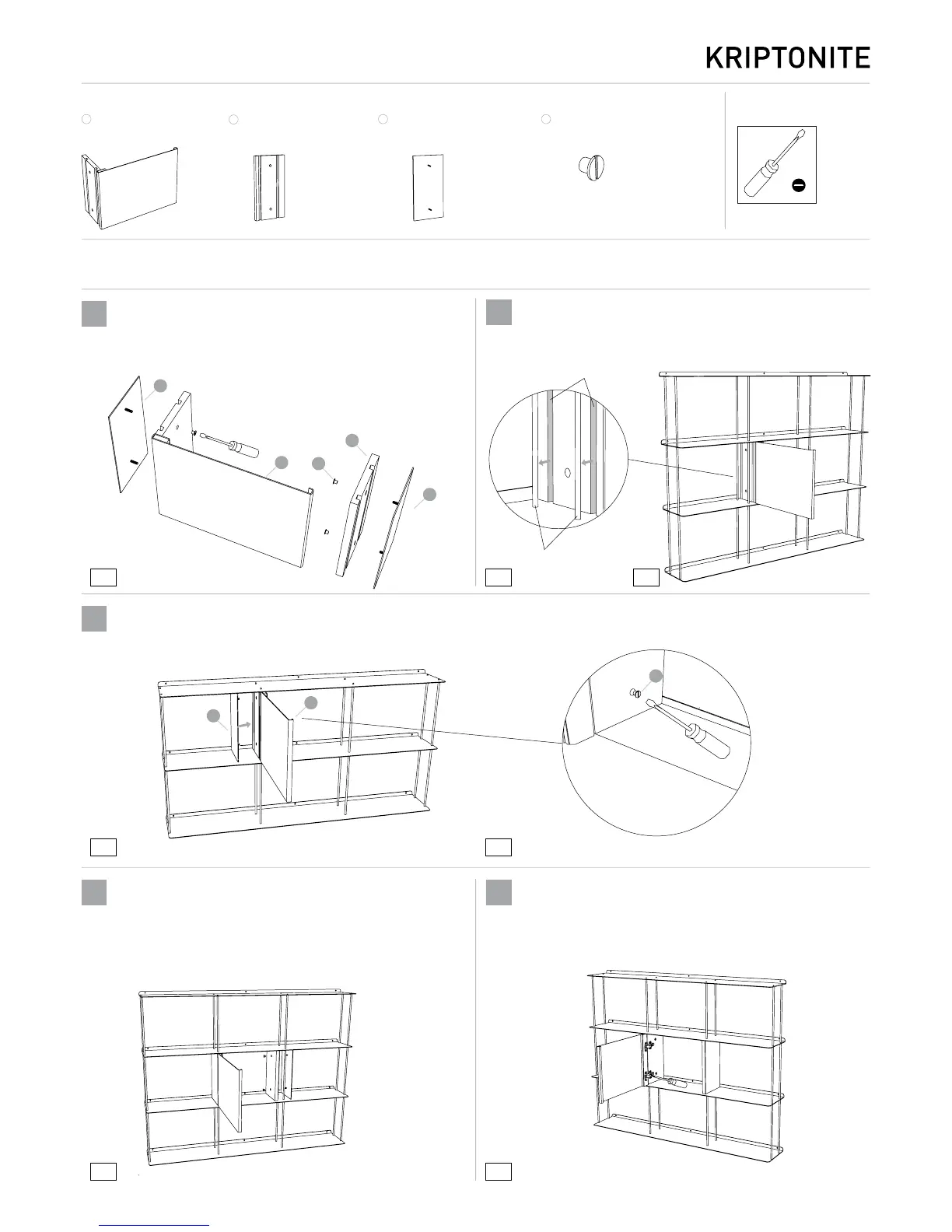 KRIPTONITE