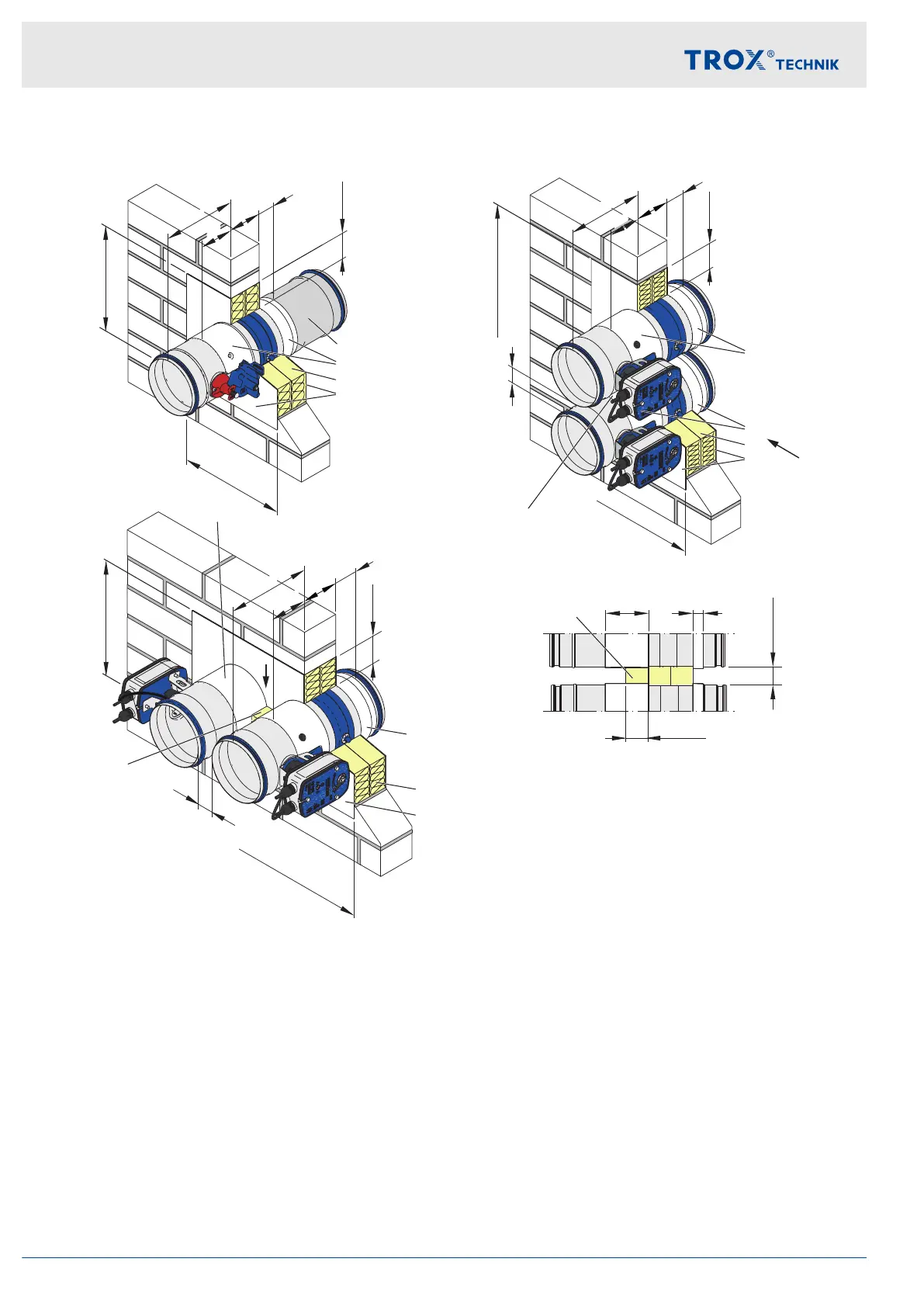 TROX® TECHNIK