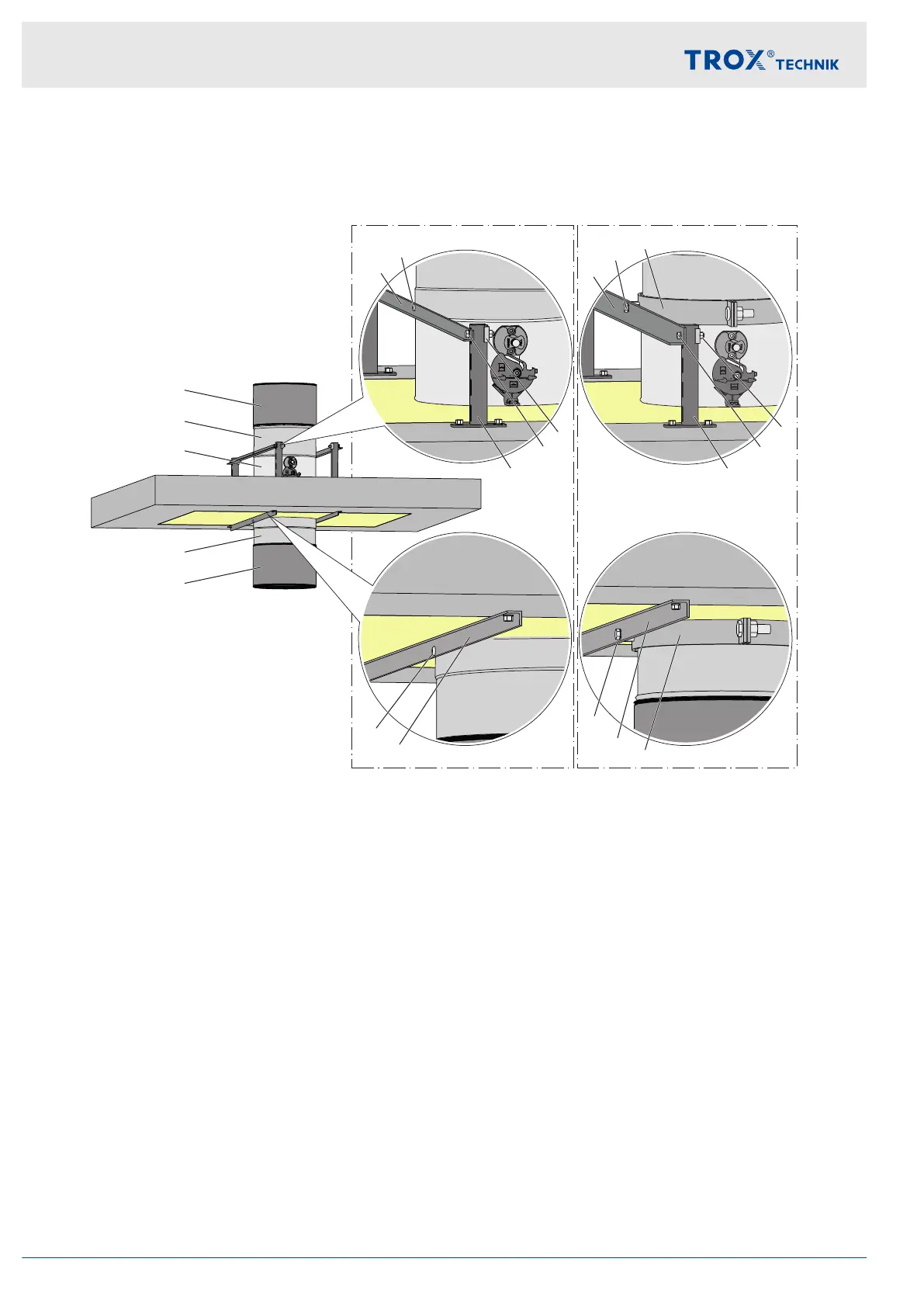 TROX® TECHNIK