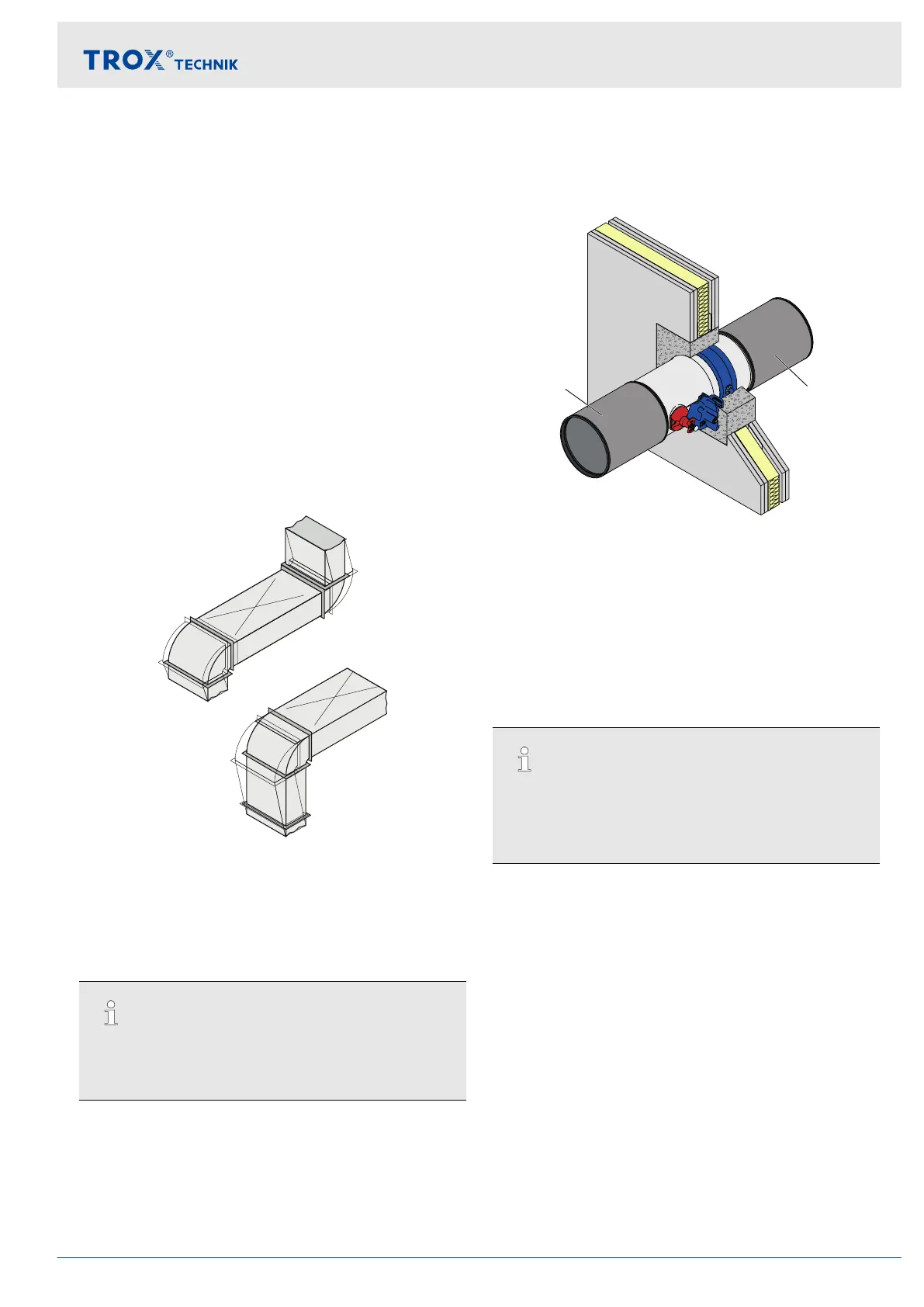 TROX® TECHNIK