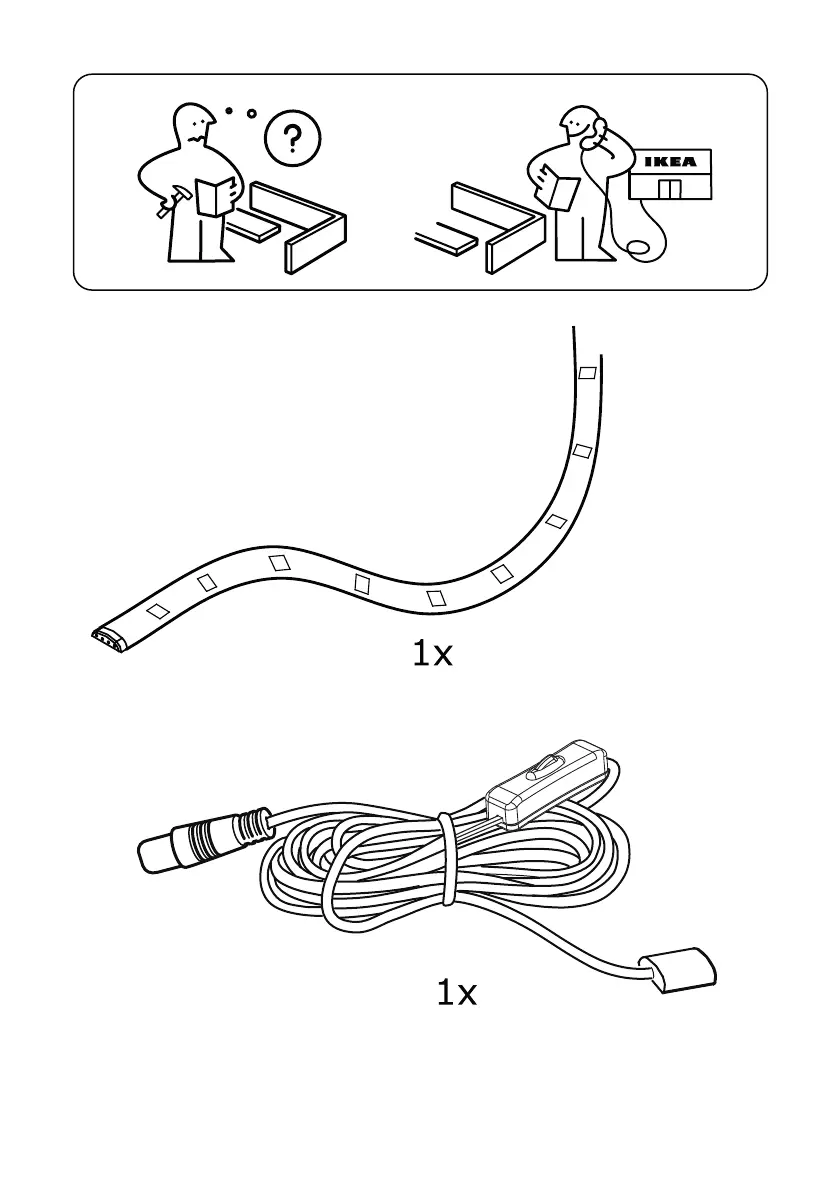 ?

IKEA

1x

1x