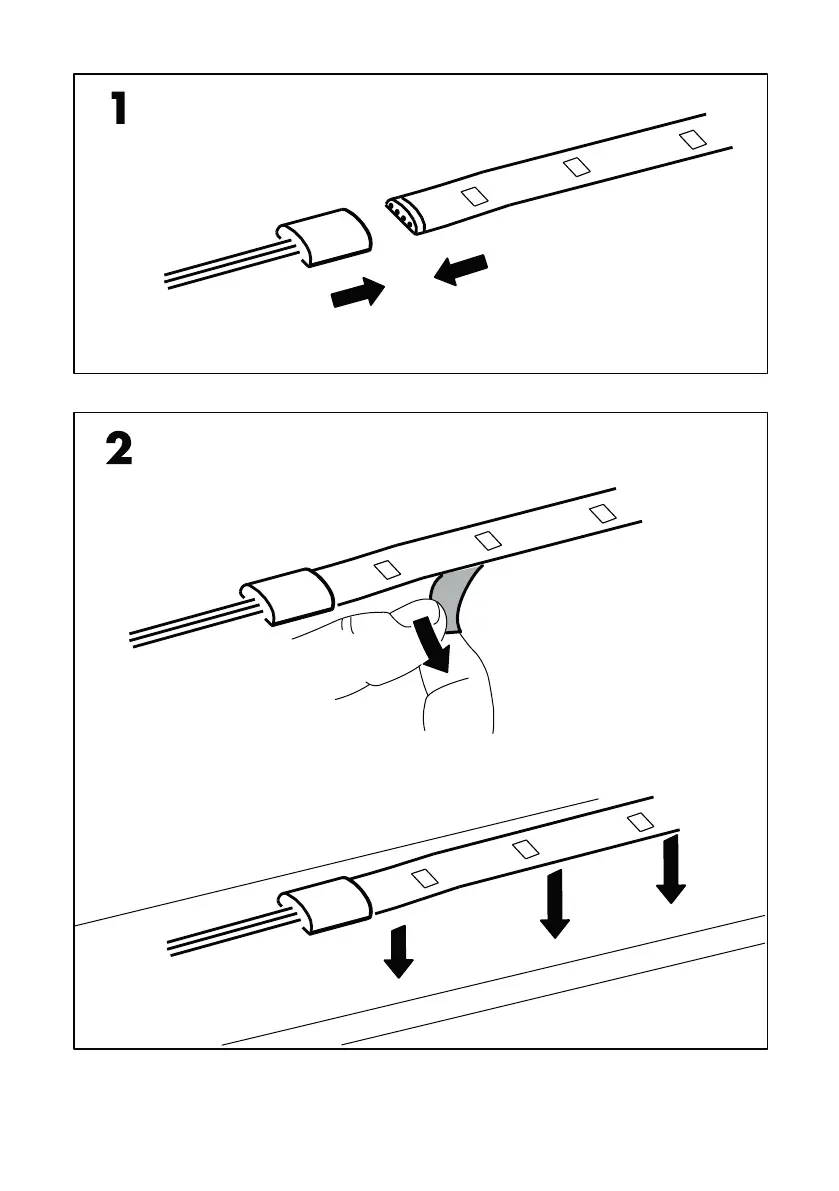 1

2