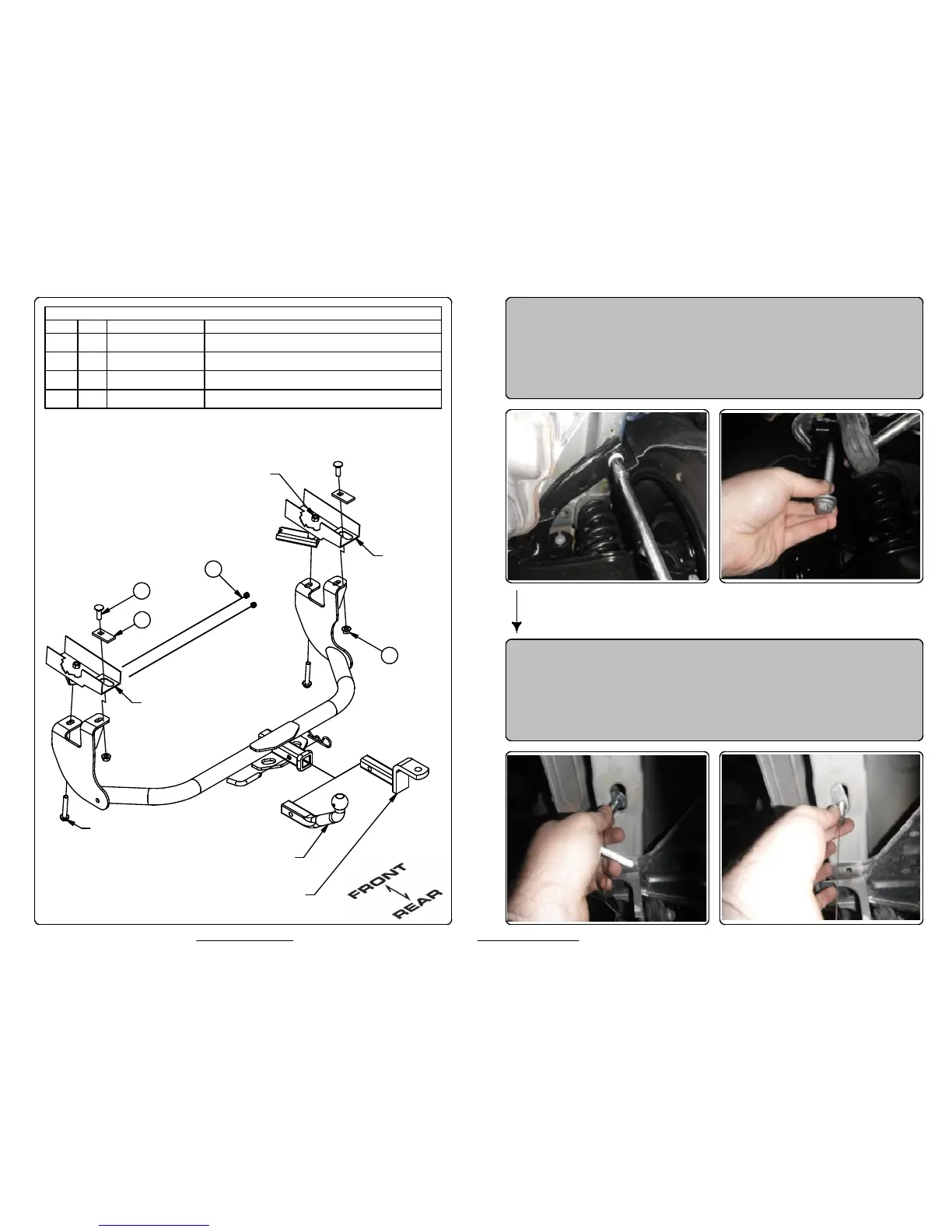 FRONT

REAR