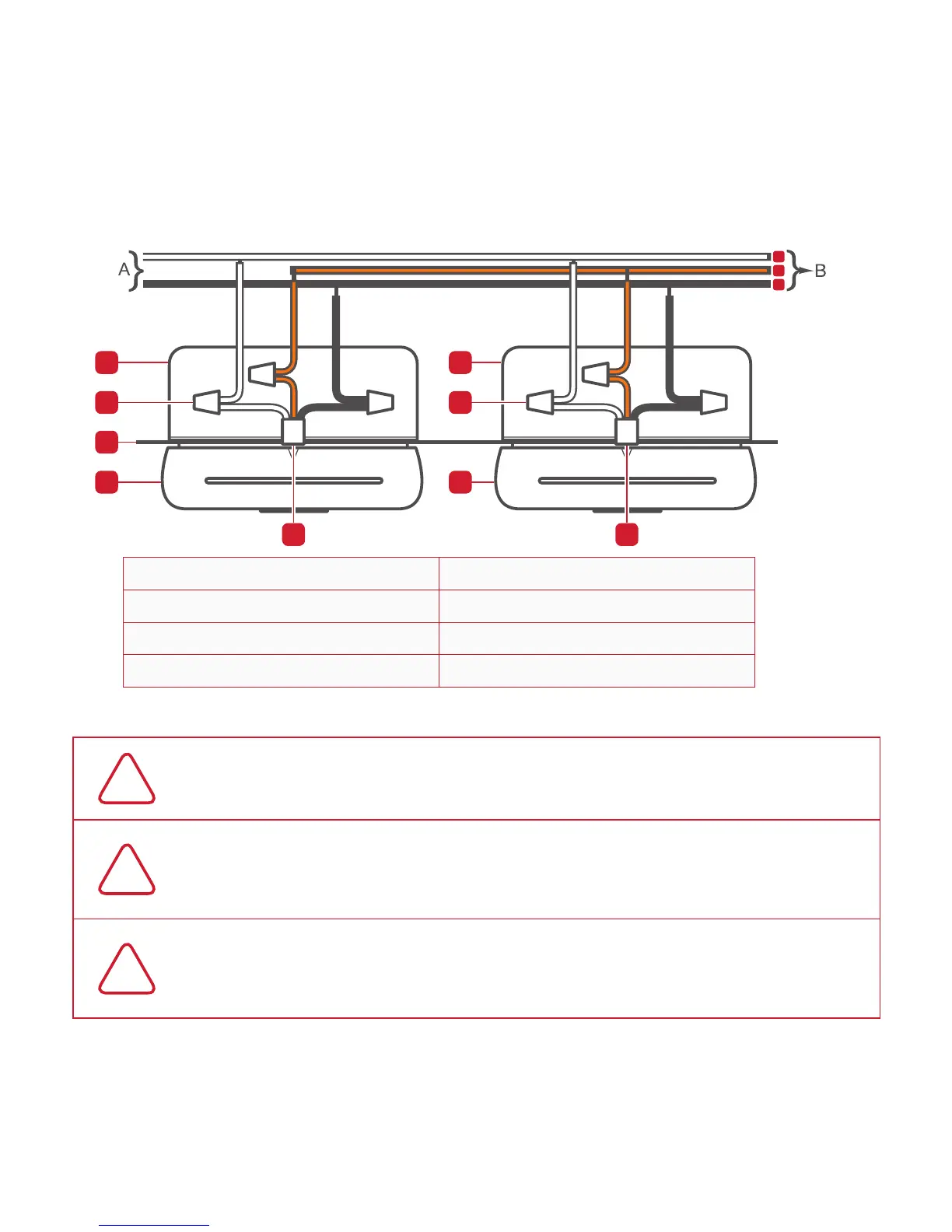 A

B