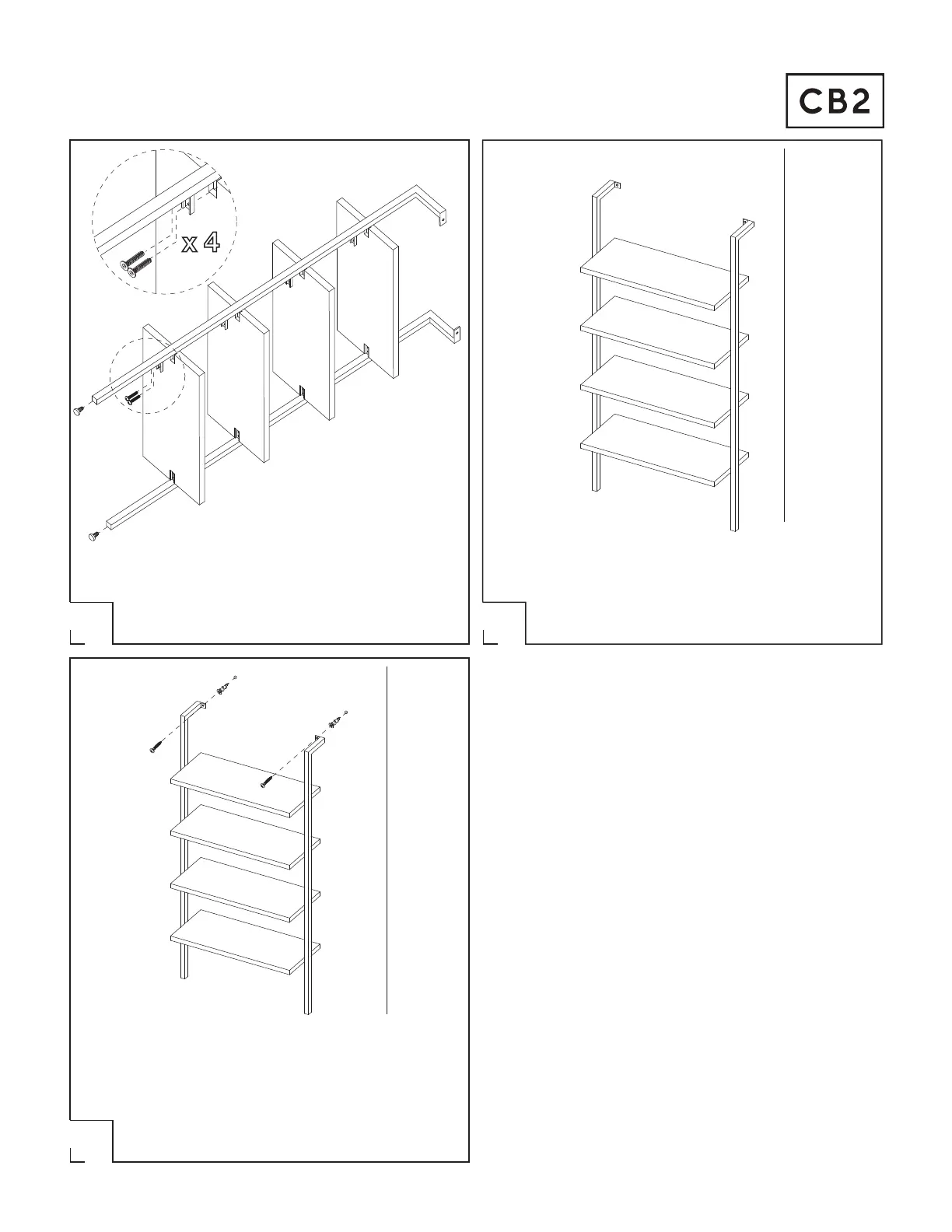 CB2

x 4