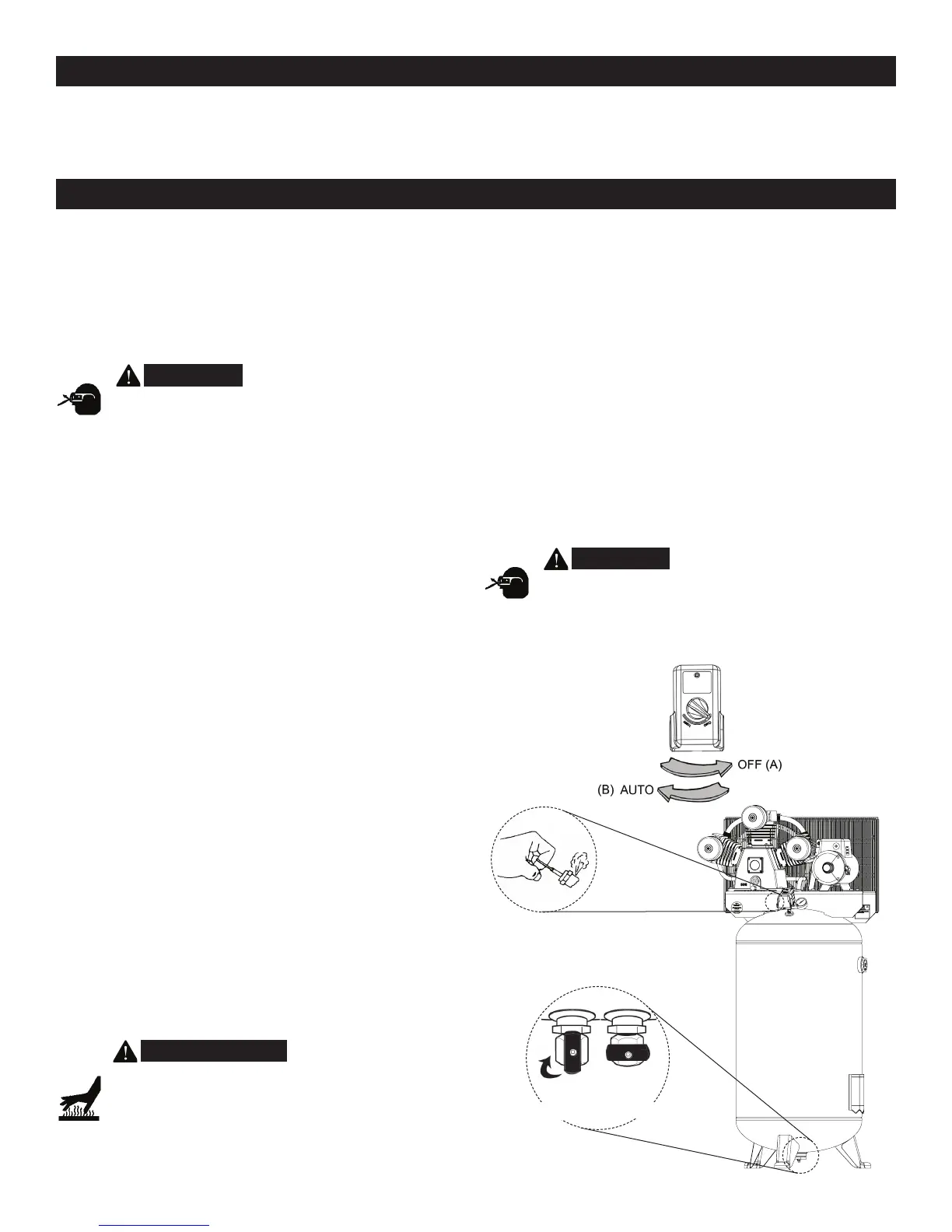 OFF (A)

(B) AUTO