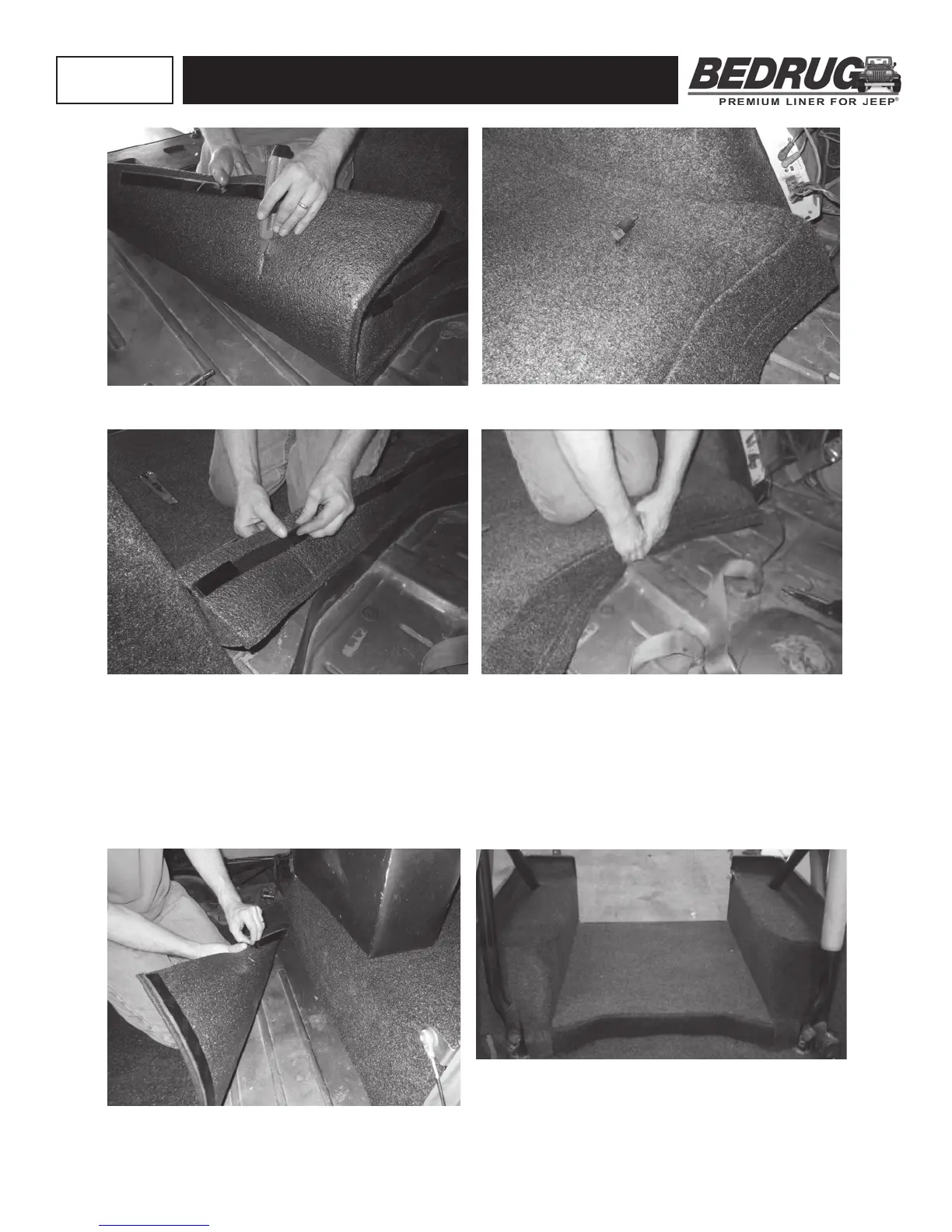 BEDRUG
PREMIUM LINER FOR JEEP®