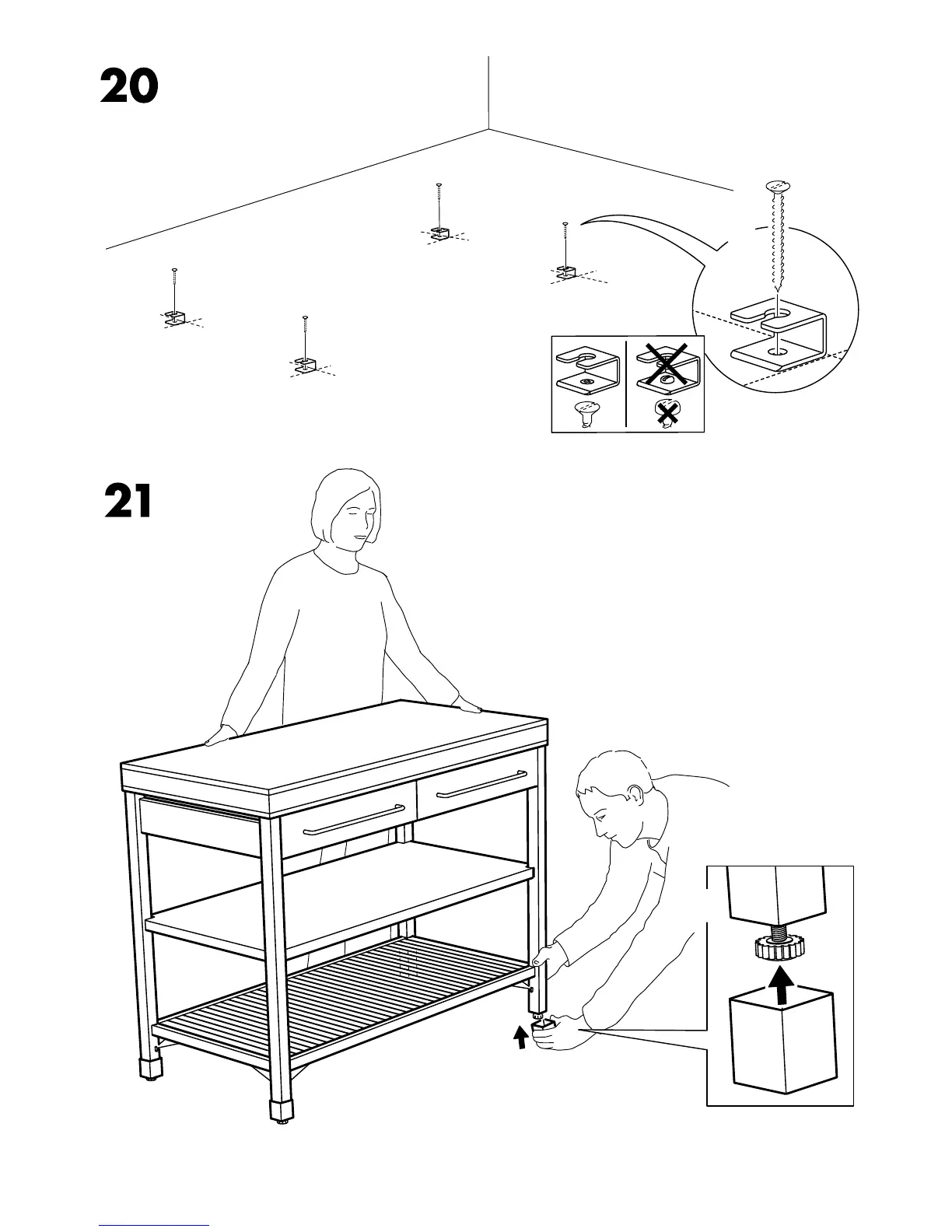 20

21