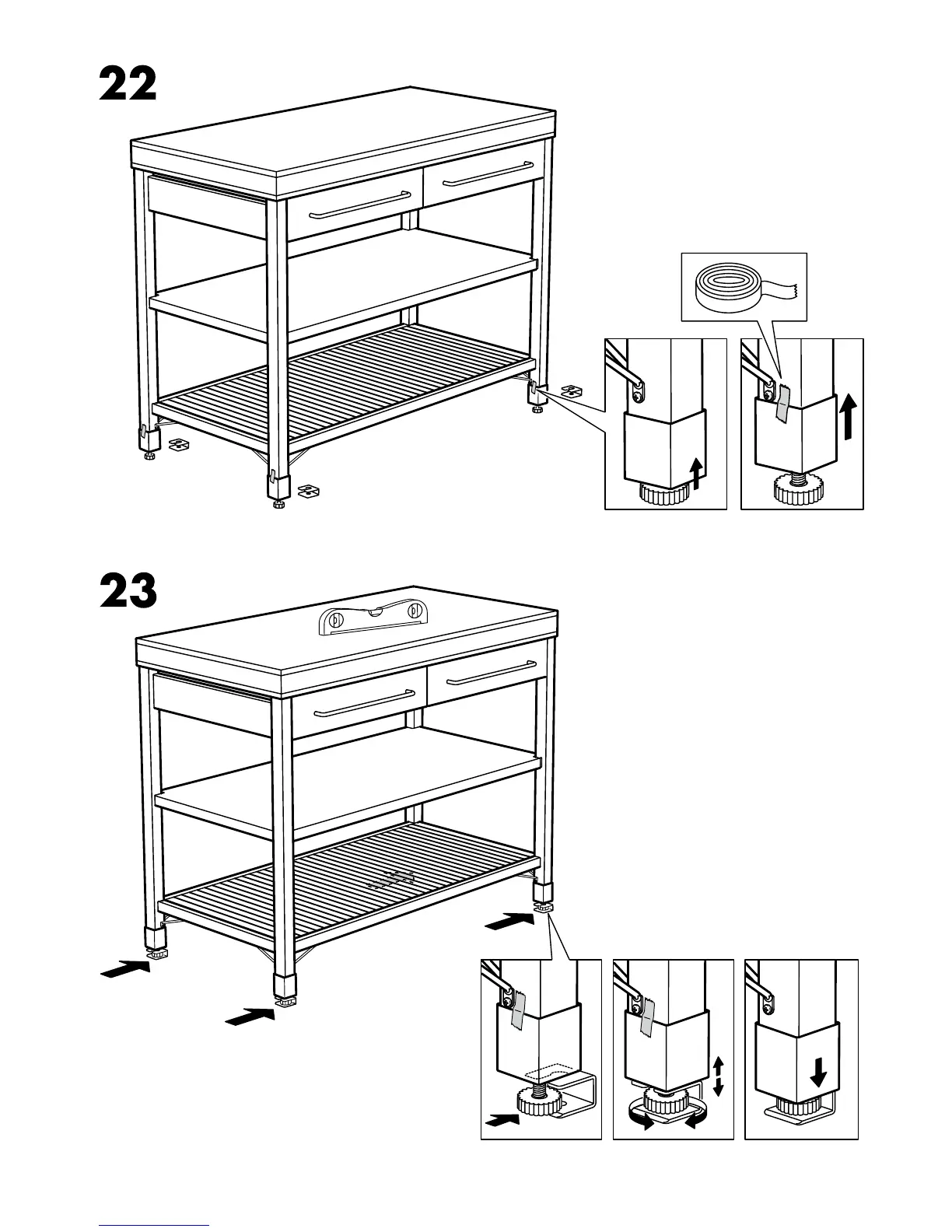 22

23