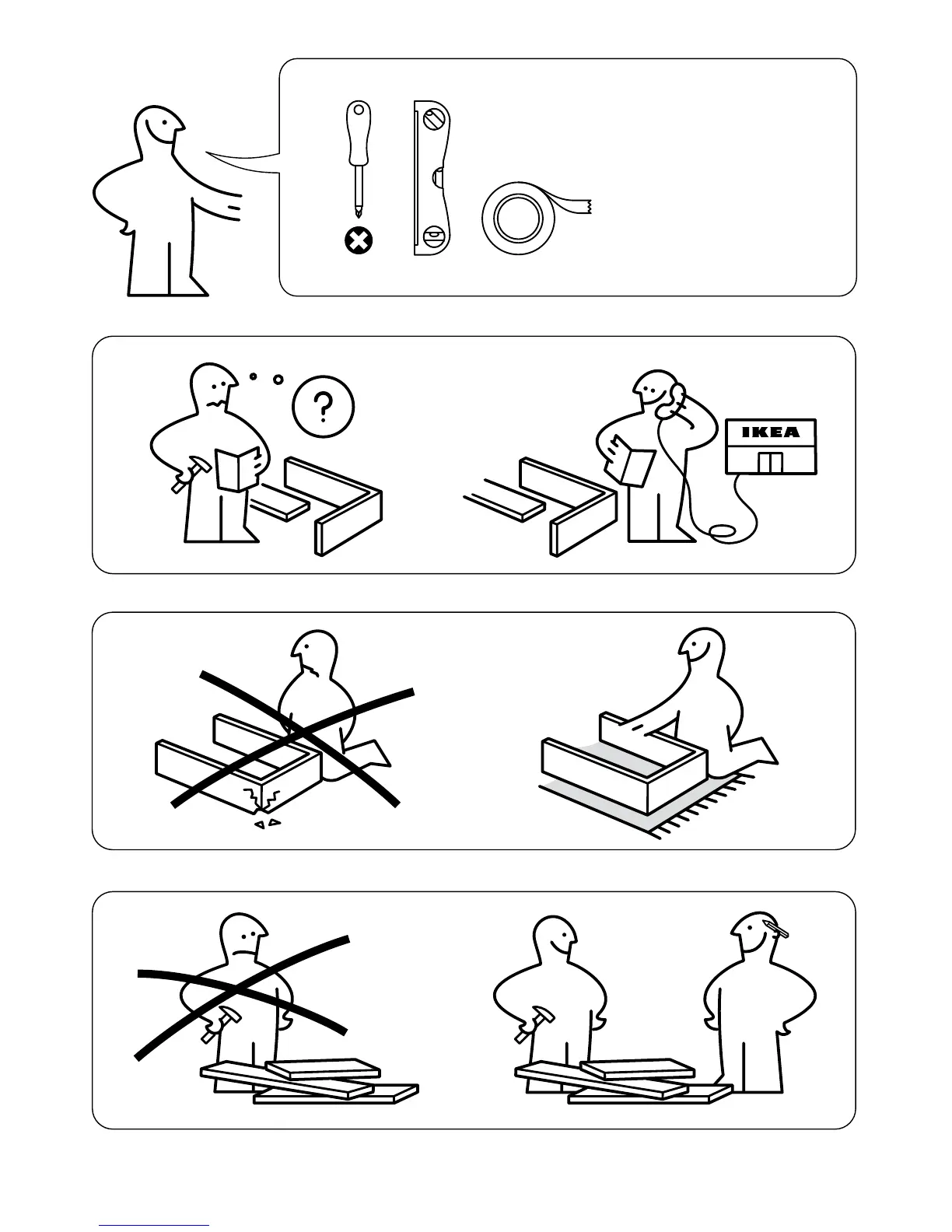 ?

IKEA