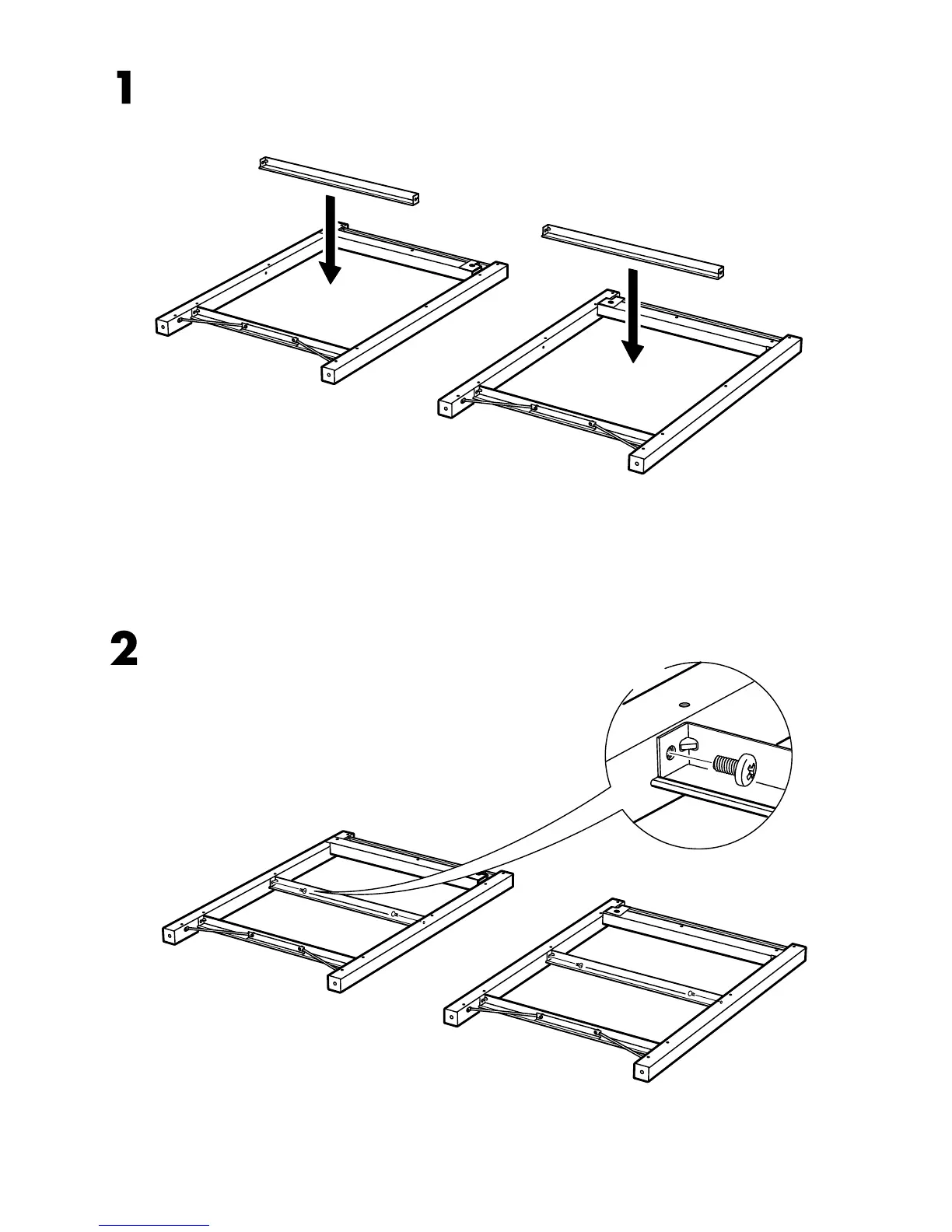 1

2