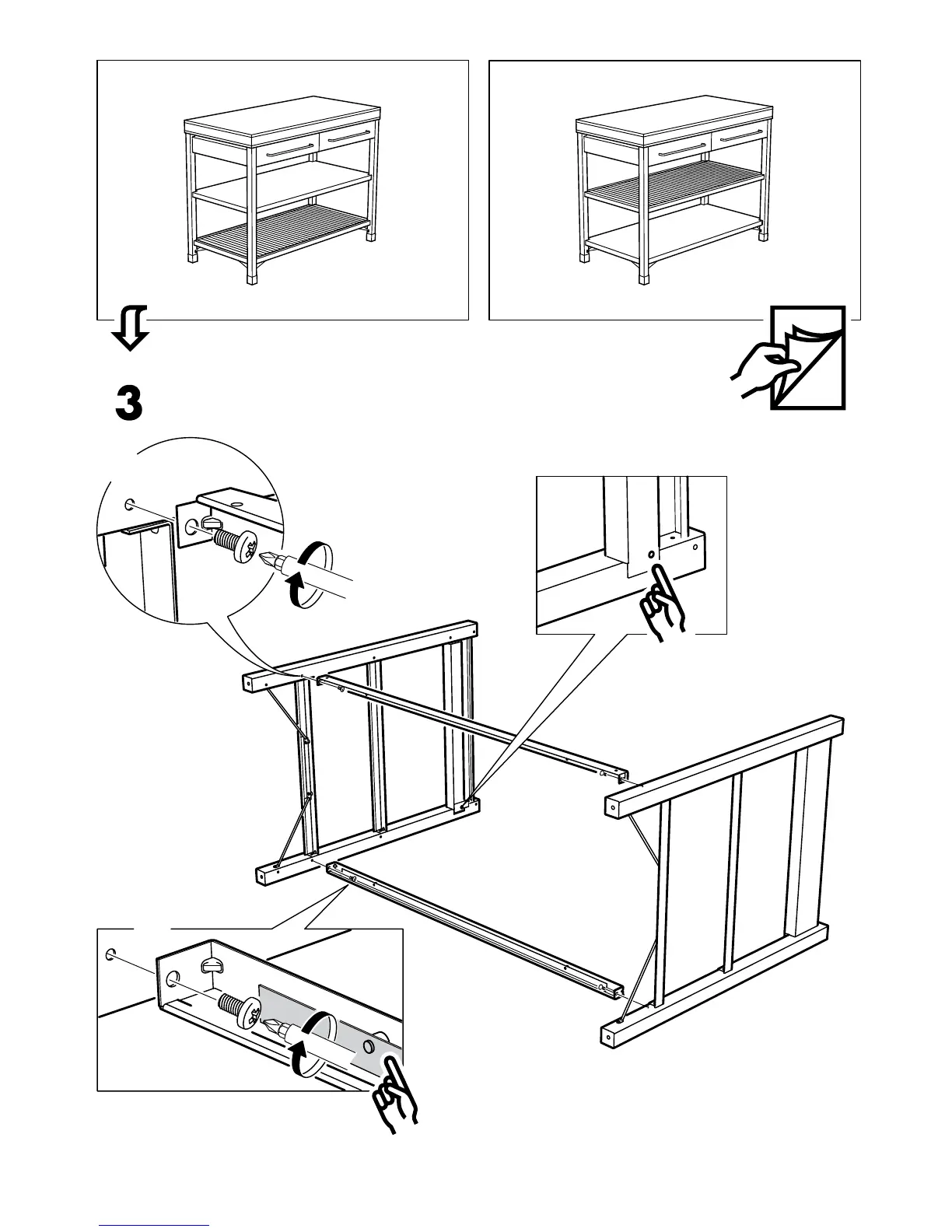 3