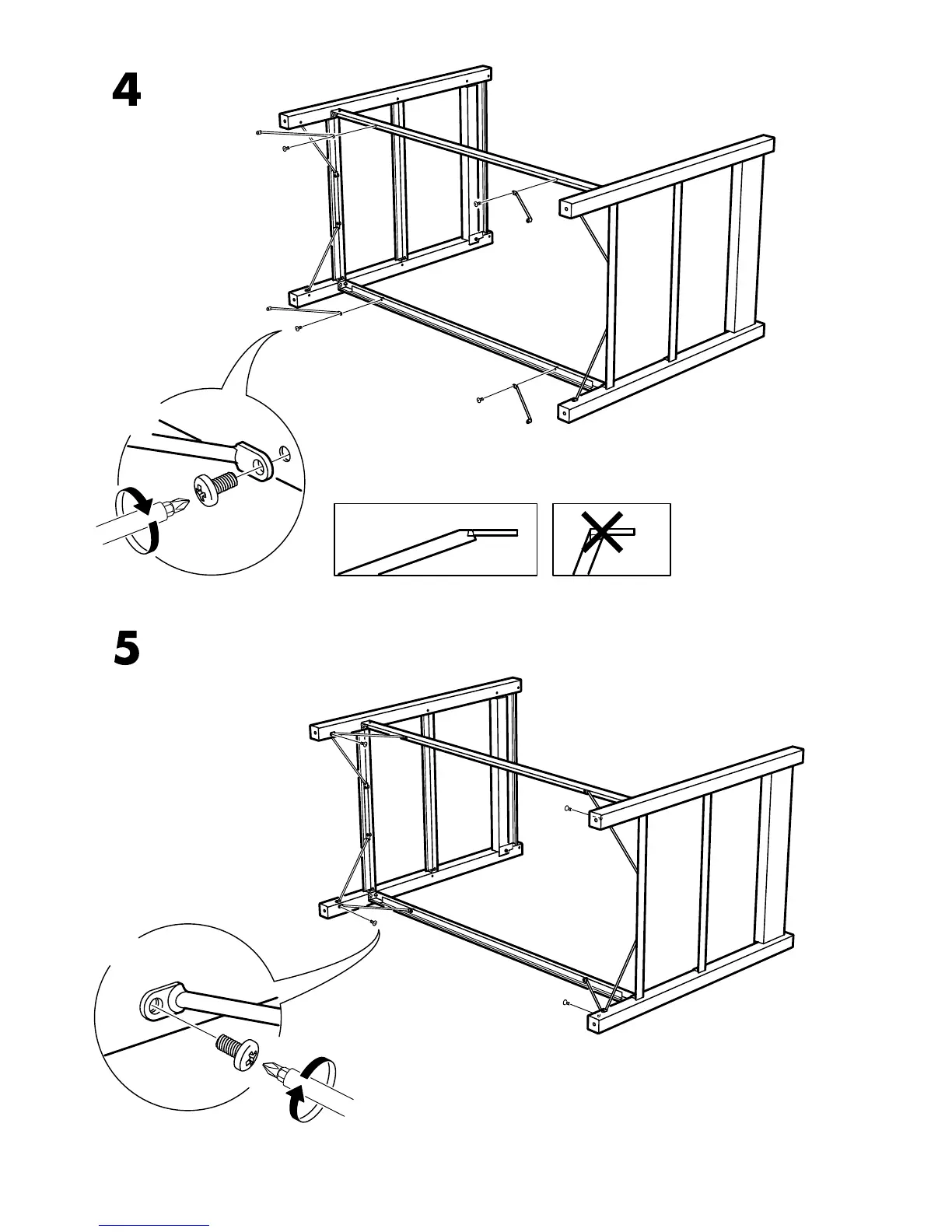 4

5