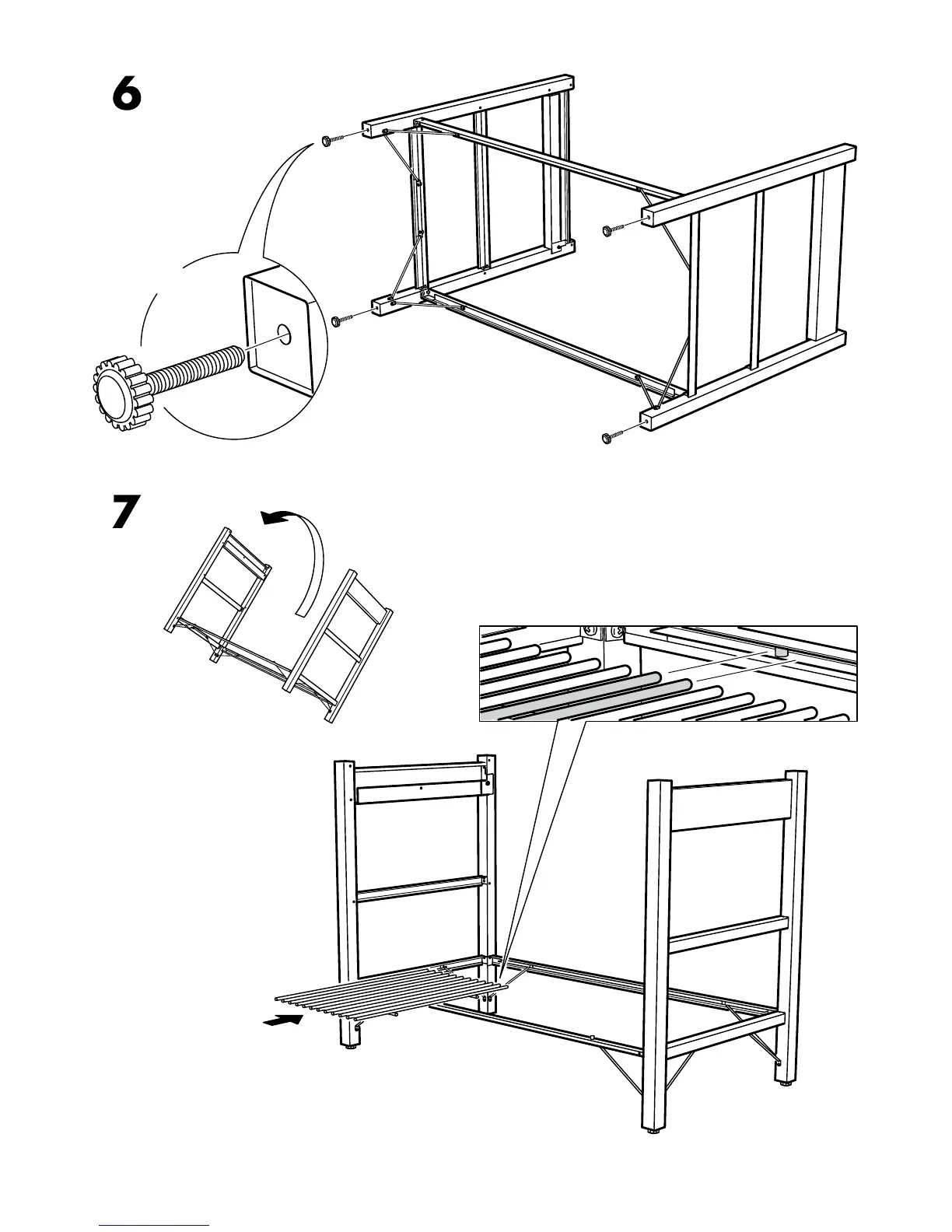 6

7